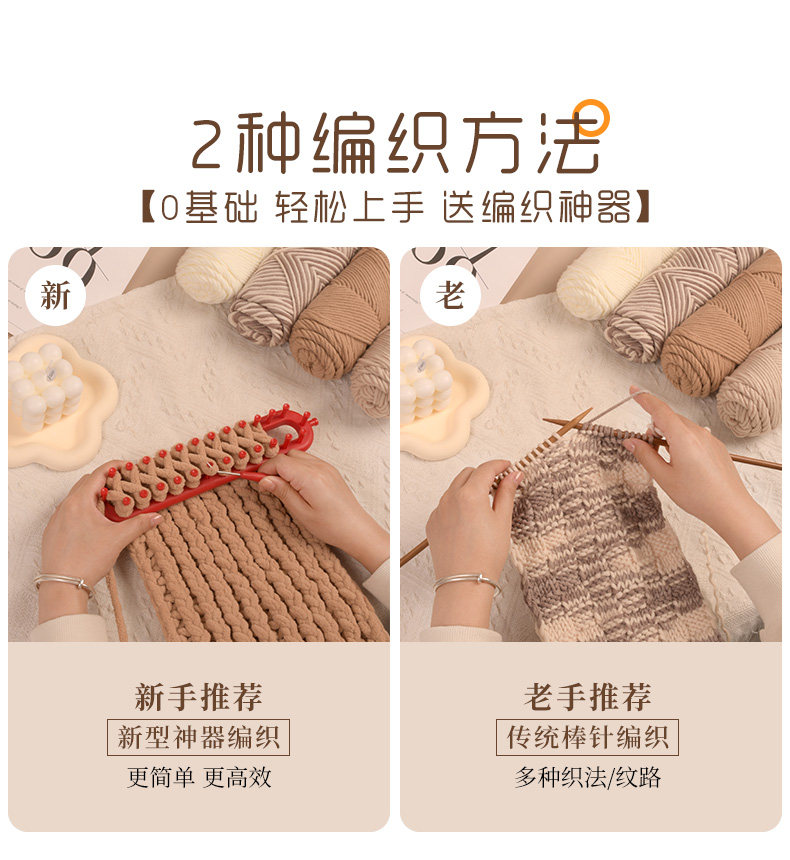 2种编织方法

【0基础 轻松上手 送编织神器】

新

新手推荐

新型神器编织

更简单 更高效

老

老手推荐

传统棒针编织

多种织法/纹路