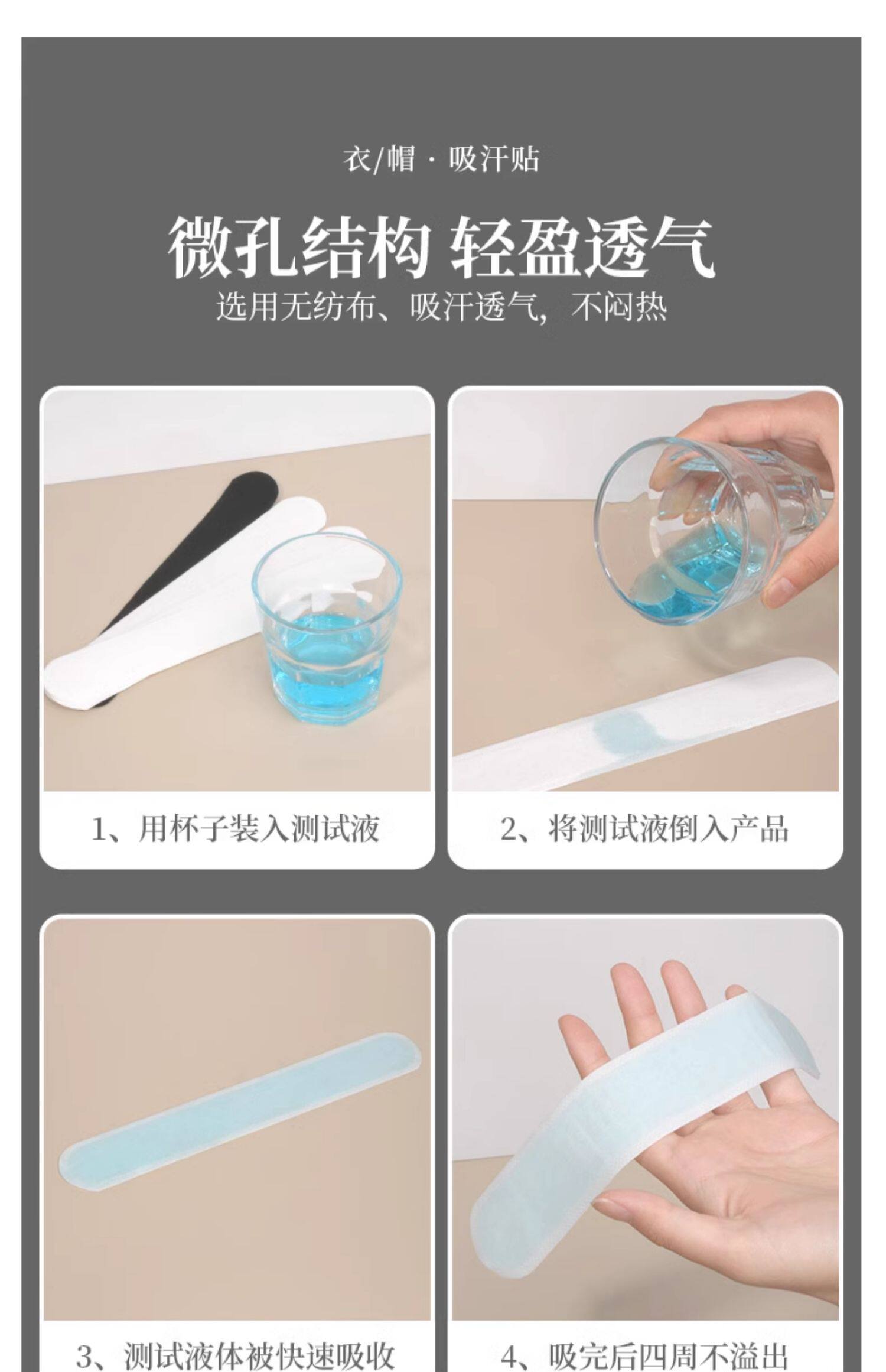 衣/帽 · 吸汗贴

微孔结构 轻盈透气

选用无纺布、吸汗透气，不闷热

1、用杯子装入测试液

2、将测试液倒入产品

3、测试液体被快速吸收

4、吸完后四周不溢出