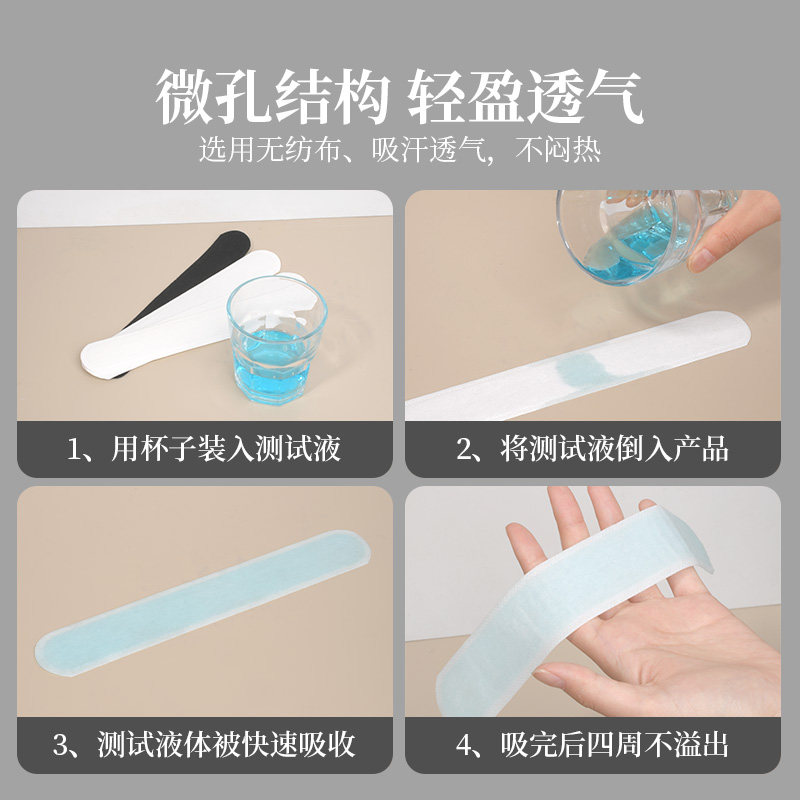 微孔结构 轻盈透气
选用无纺布、吸汗透气，不闷热

1、用杯子装入测试液

2、将测试液倒入产品

3、测试液体被快速吸收

4、吸完后四周不溢出