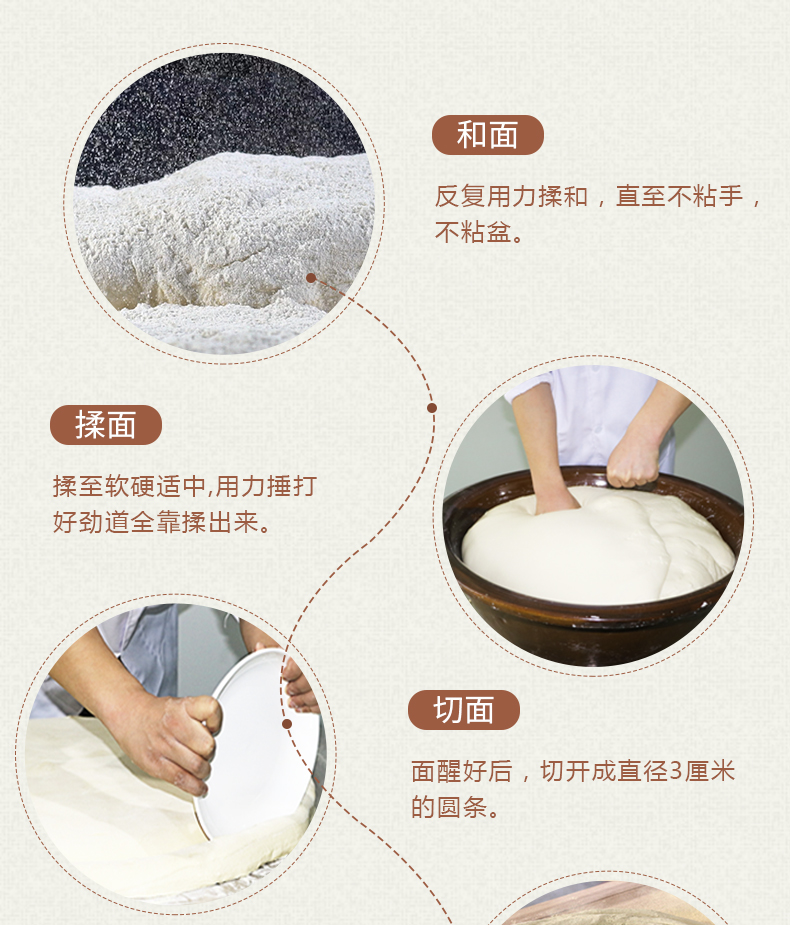 和面

反复用力揉和，直至不粘手，不粘盆。

揉面

揉至软硬适中,用力捶打好劲道全靠揉出来。

切面

面醒好后，切开成直径3厘米的圆条。