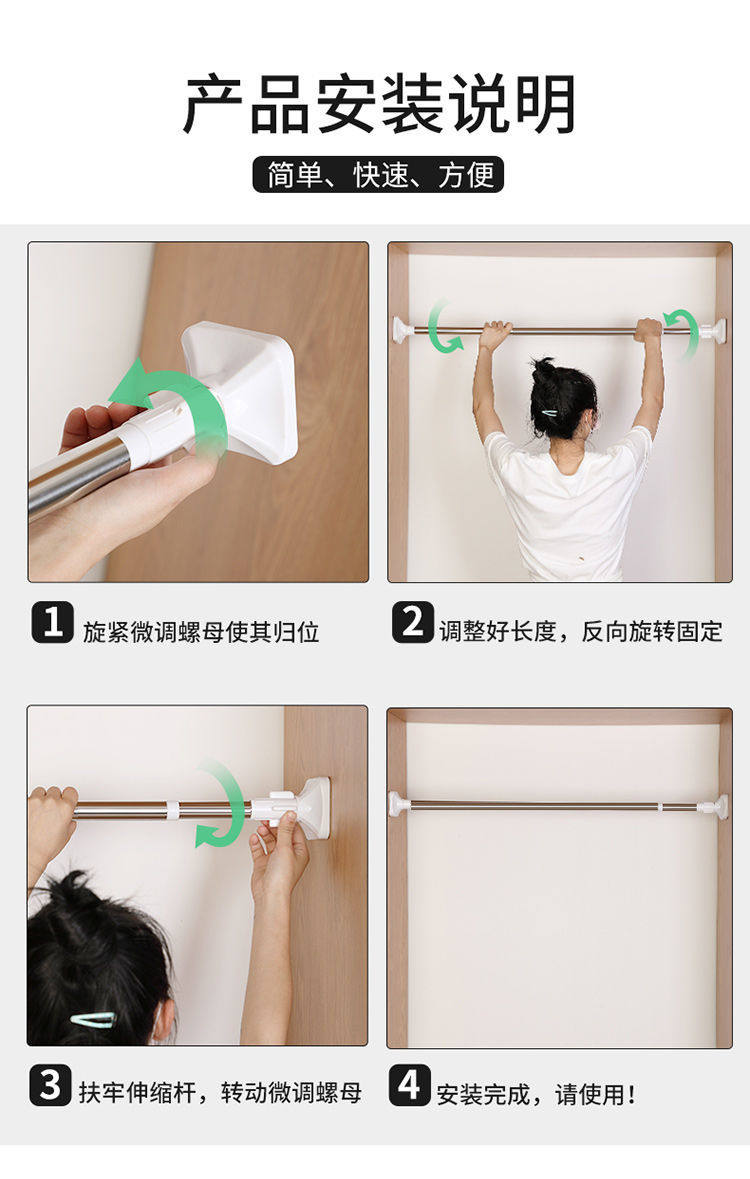 产品安装说明

简单、快速、方便

1 旋紧微调螺母使其归位

2 调整好长度，反向旋转固定

3 扶牢伸缩杆，转动微调螺母

4 安装完成，请使用！