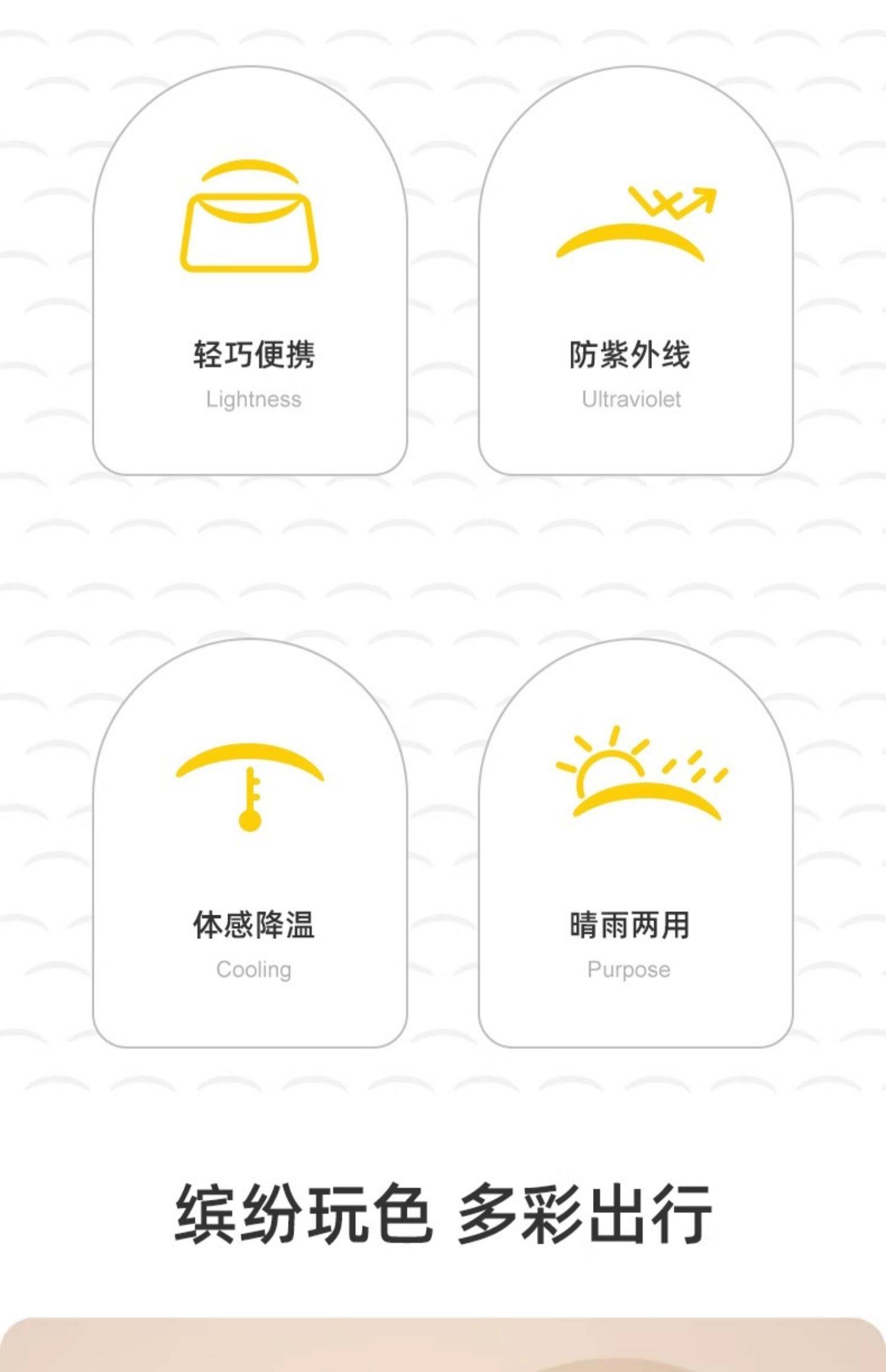 轻巧便携
Lightness

防紫外线
Ultraviolet

体感降温
Cooling

晴雨两用
Purpose

缤纷玩色 多彩出行