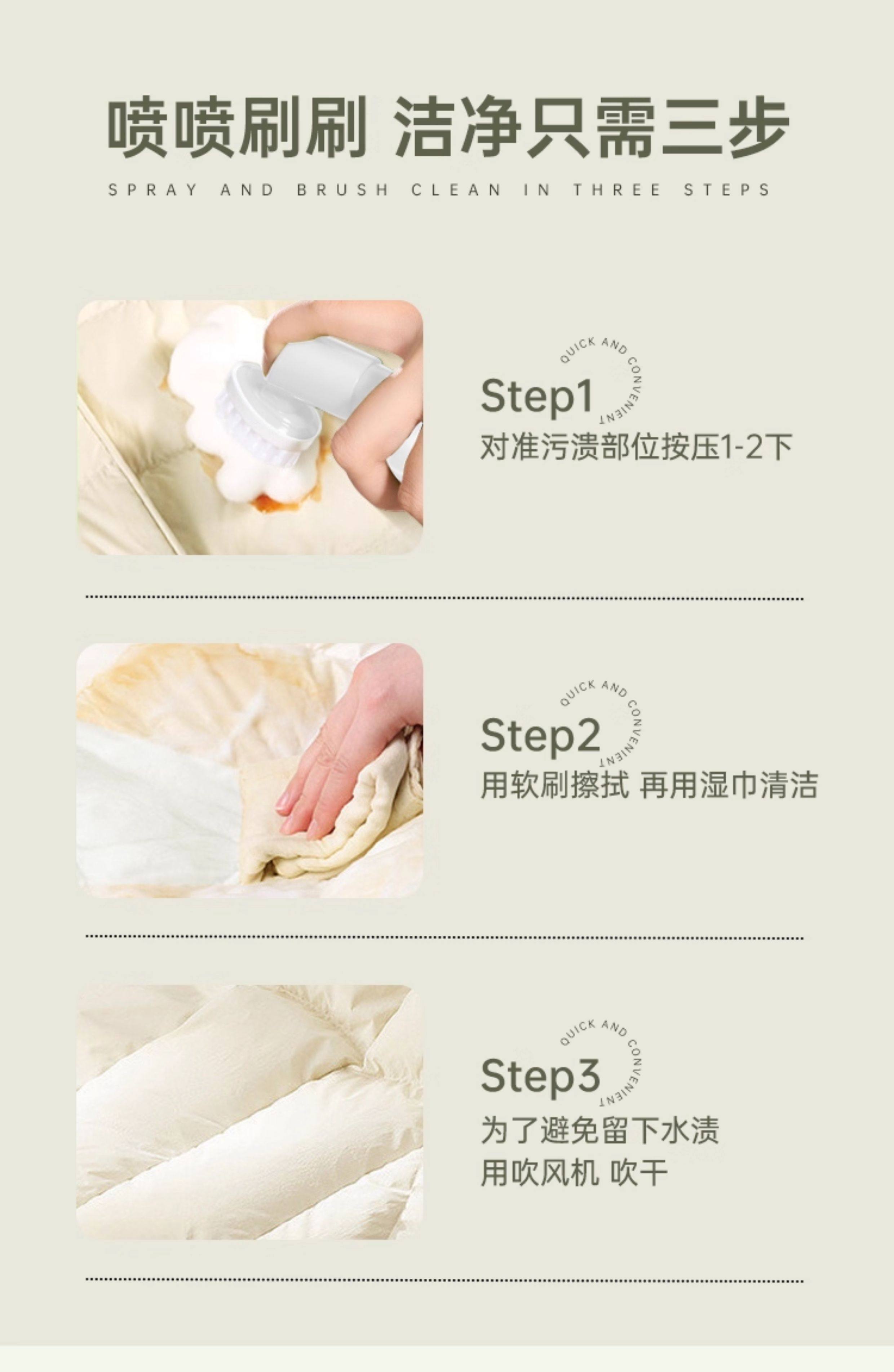 喷喷刷刷 洁净只需三步

SPRAY AND BRUSH CLEAN IN THREE STEPS

QUICK AND CONVENIENT

Step1

对准污渍部位按压1-2下

QUICK AND CONVENIENT

Step2

用软刷擦拭 再用湿巾清洁

QUICK AND CONVENIENT

Step3

为了避免留下水渍
用吹风机 吹干