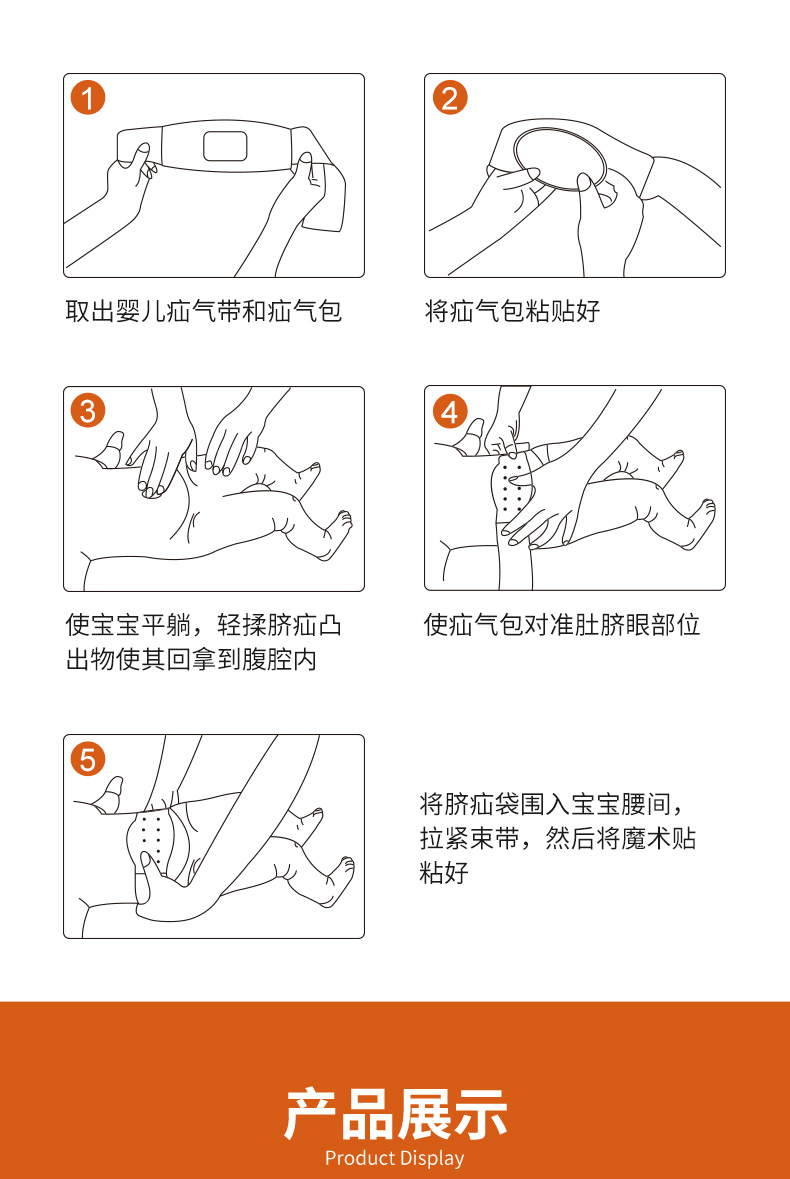 1

取出婴儿疝气带和疝气包

2

将疝气包粘贴好

3

使宝宝平躺，轻揉脐疝凸出物使其回拿到腹腔内

4

使疝气包对准肚脐眼部位

5

将脐疝袋围入宝宝腰间，拉紧束带，然后将魔术贴粘好

产品展示
Product Display