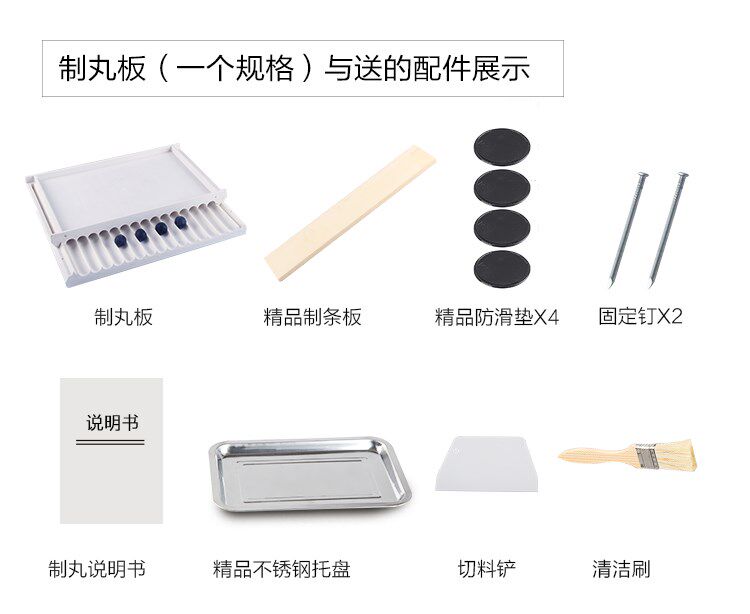 制丸板（一个规格）与送的配件展示

制丸板

精品制条板

精品防滑垫X4

固定钉X2

说明书

制丸说明书

精品不锈钢托盘

切料铲

清洁刷