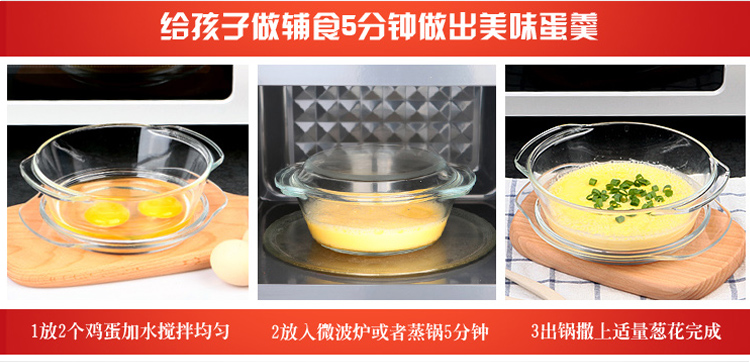 给孩子做辅食5分钟做出美味蛋羹

1放2个鸡蛋加水搅拌均匀

2放入微波炉或者蒸锅5分钟

3出锅撒上适量葱花完成