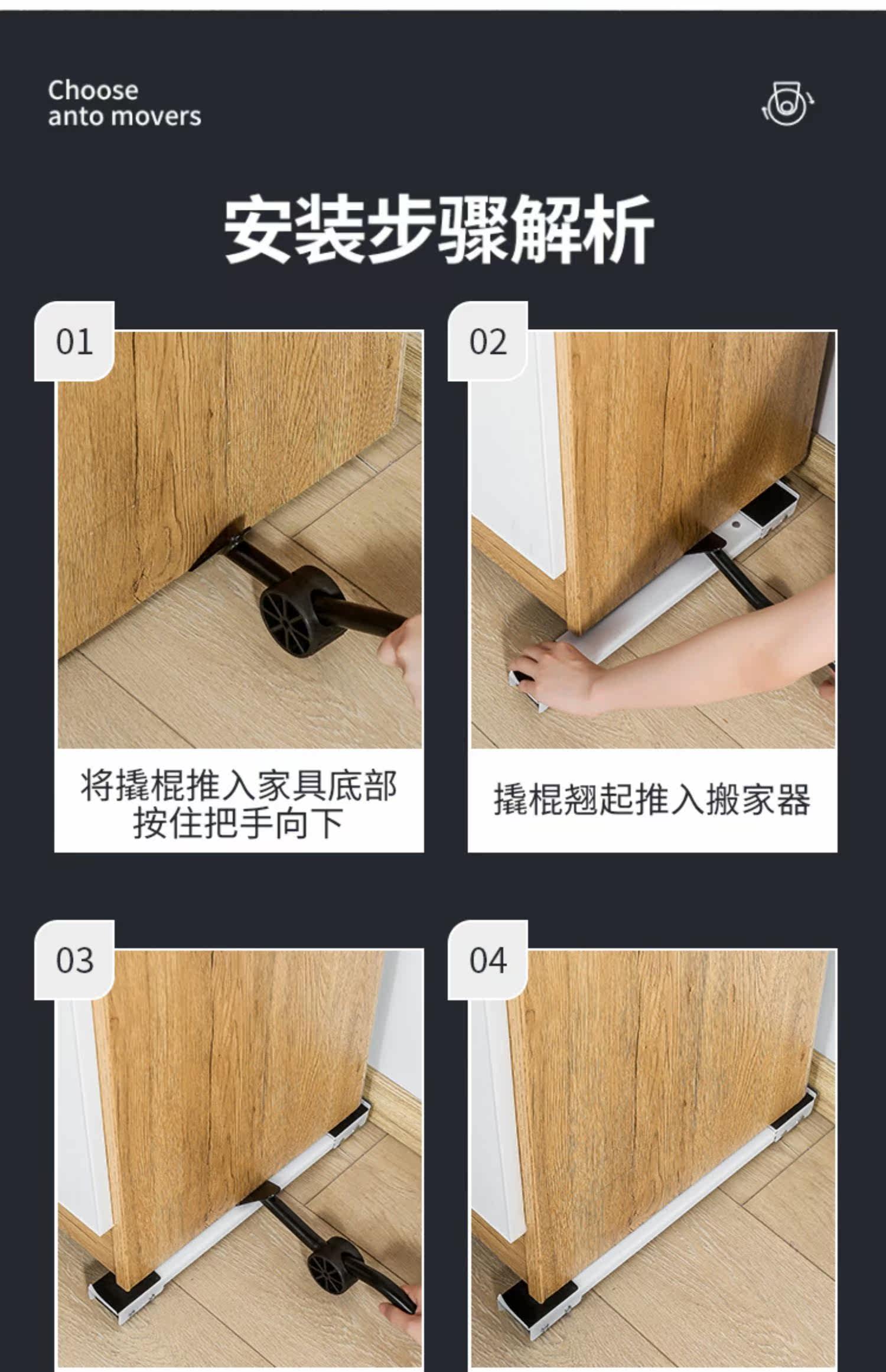 Choose
anto movers

安装步骤解析

01

将撬棍推入家具底部
按住把手向下

02

撬棍翘起推入搬家器

03

04