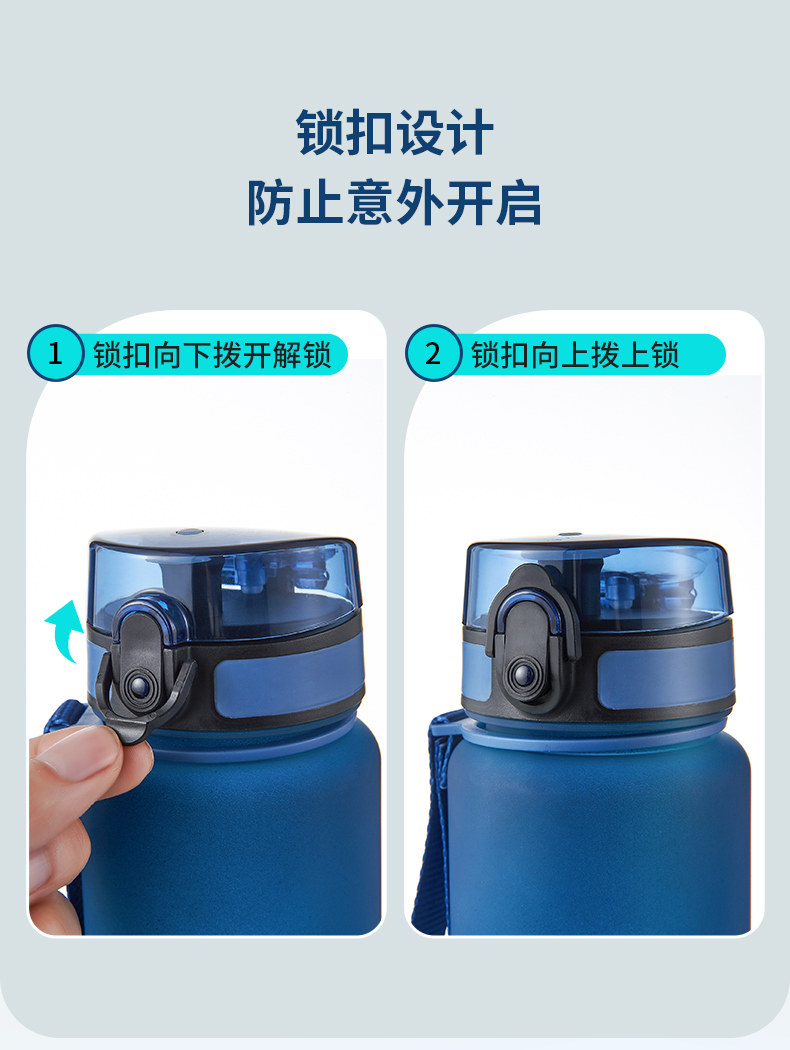 锁扣设计
防止意外开启

1 锁扣向下拨开解锁

2 锁扣向上拨上锁