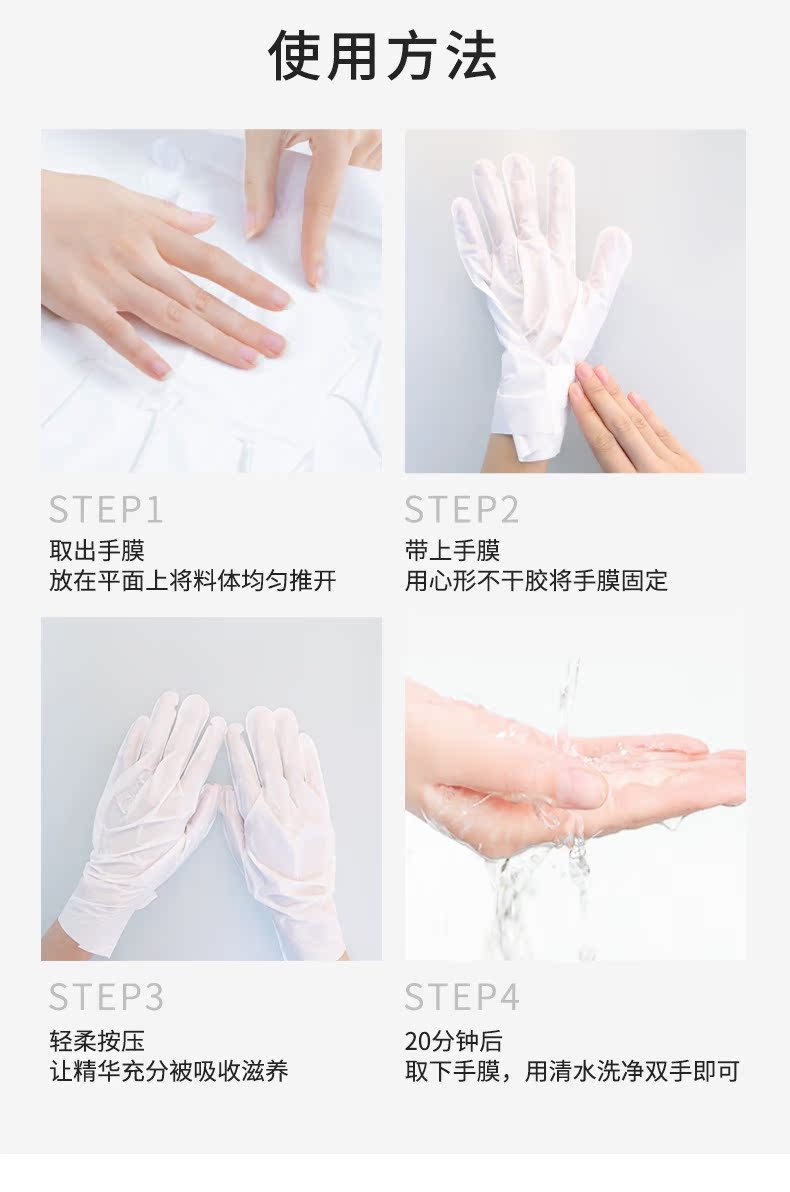 使用方法

STEP1
取出手膜
放在平面上将料体均匀推开

STEP2
带上手膜
用心形不干胶将手膜固定

STEP3
轻柔按压
让精华充分被吸收滋养

STEP4
20分钟后
取下手膜，用清水洗净双手即可