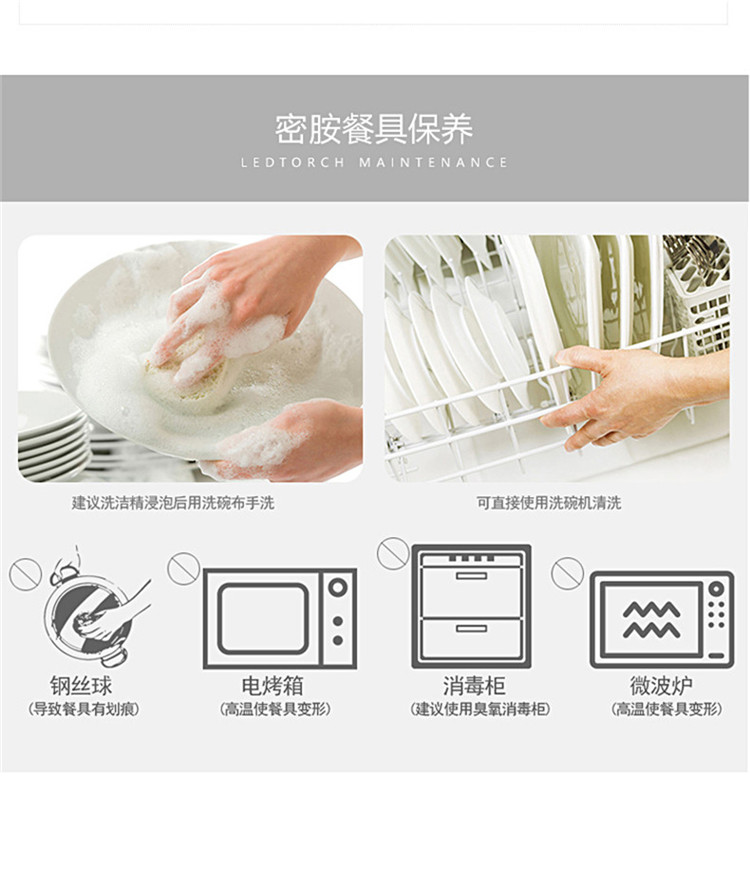 密胺餐具保养
LEDTORCH MAINTENANCE

建议洗洁精浸泡后用洗碗布手洗

可直接使用洗碗机清洗

钢丝球
(导致餐具有划痕)

电烤箱
(高温使餐具变形)

消毒柜
(建议使用臭氧消毒柜)

微波炉
(高温使餐具变形)