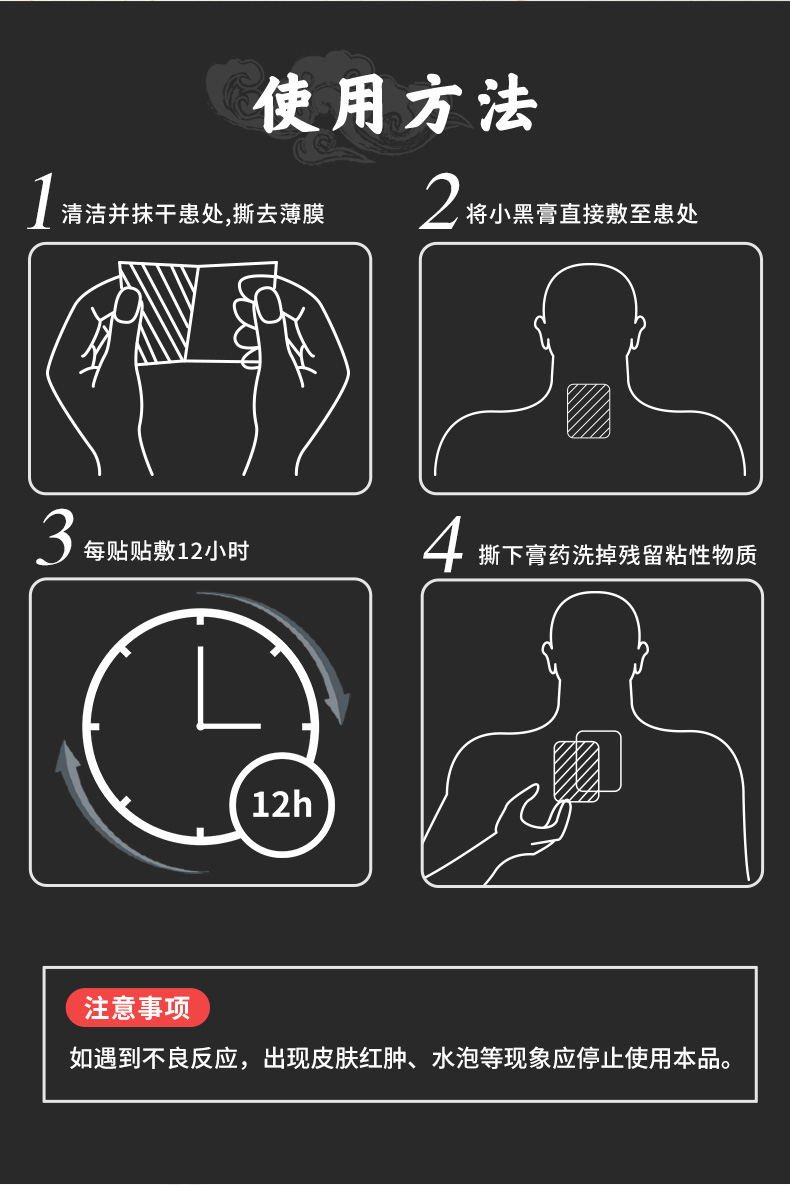 使用方法

1 清洁并抹干患处,撕去薄膜

2 将小黑膏直接敷至患处

3 每贴贴敷12小时

12h

4 撕下膏药洗掉残留粘性物质

注意事项

如遇到不良反应，出现皮肤红肿、水泡等现象应停止使用本品。