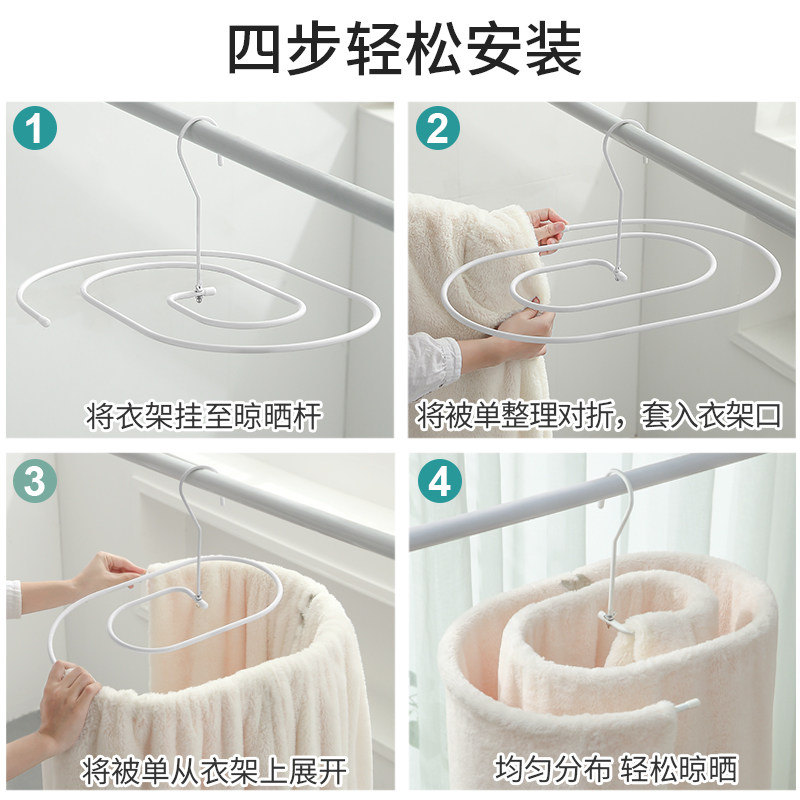 四步轻松安装

1
将衣架挂至晾晒杆

2
将被单整理对折，套入衣架口

3
将被单从衣架上展开

4
均匀分布 轻松晾晒