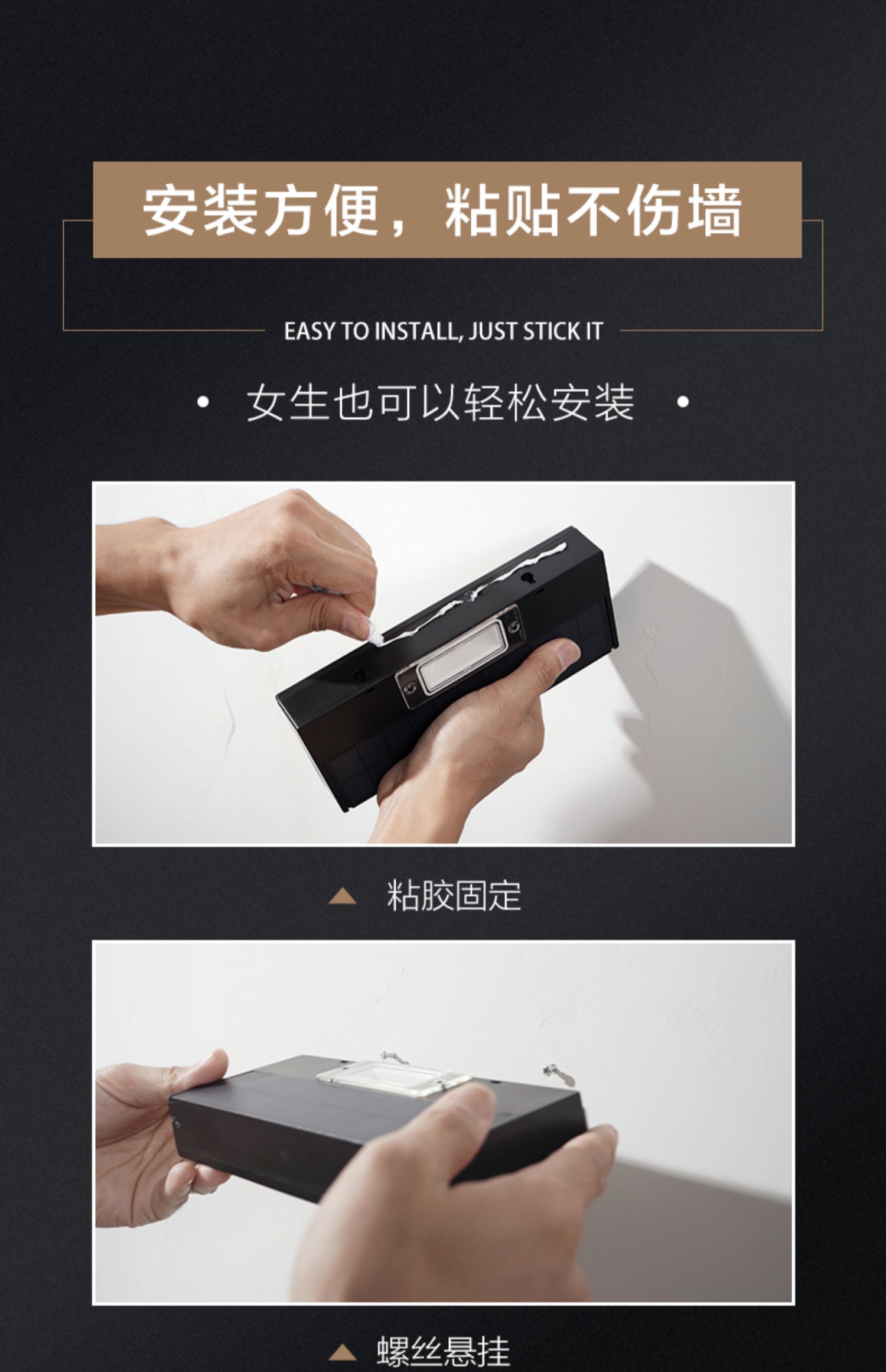 安装方便，粘贴不伤墙

EASY TO INSTALL, JUST STICK IT

• 女生也可以轻松安装 •

▲ 粘胶固定

▲ 螺丝悬挂