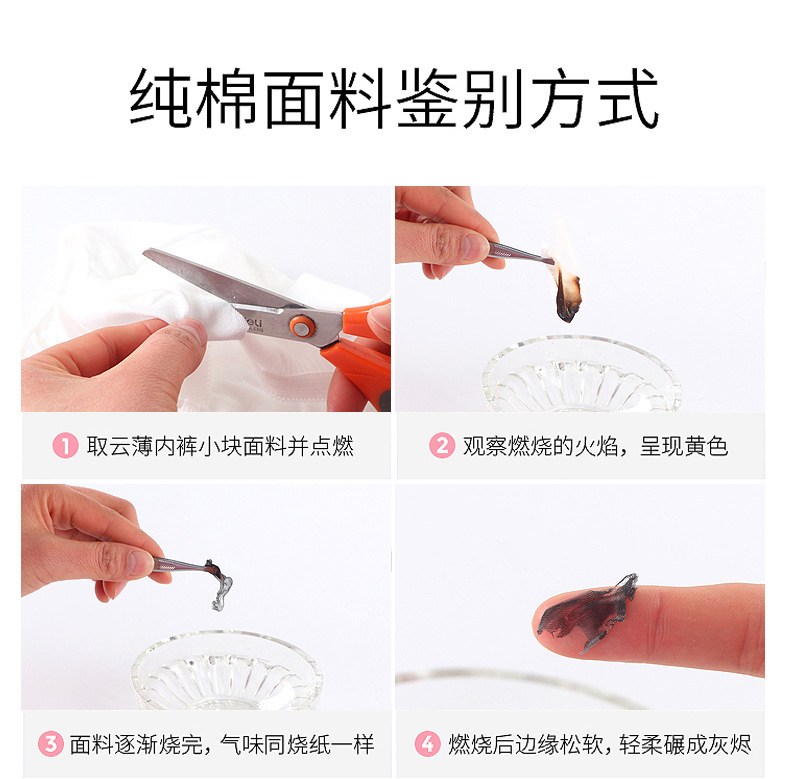 纯棉面料鉴别方式

1 取云薄内裤小块面料并点燃

2 观察燃烧的火焰，呈现黄色

3 面料逐渐烧完，气味同烧纸一样

4 燃烧后边缘松软，轻柔碾成灰烬