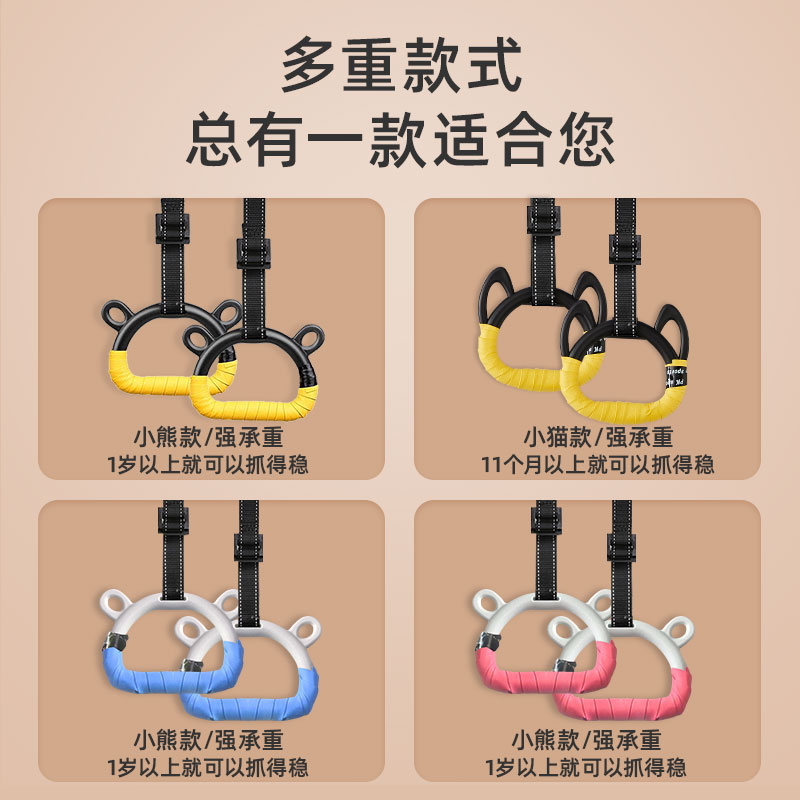 多重款式
总有一款适合您

小熊款/强承重
1岁以上就可以抓得稳

小猫款/强承重
11个月以上就可以抓得稳

小熊款/强承重
1岁以上就可以抓得稳

小熊款/强承重
1岁以上就可以抓得稳