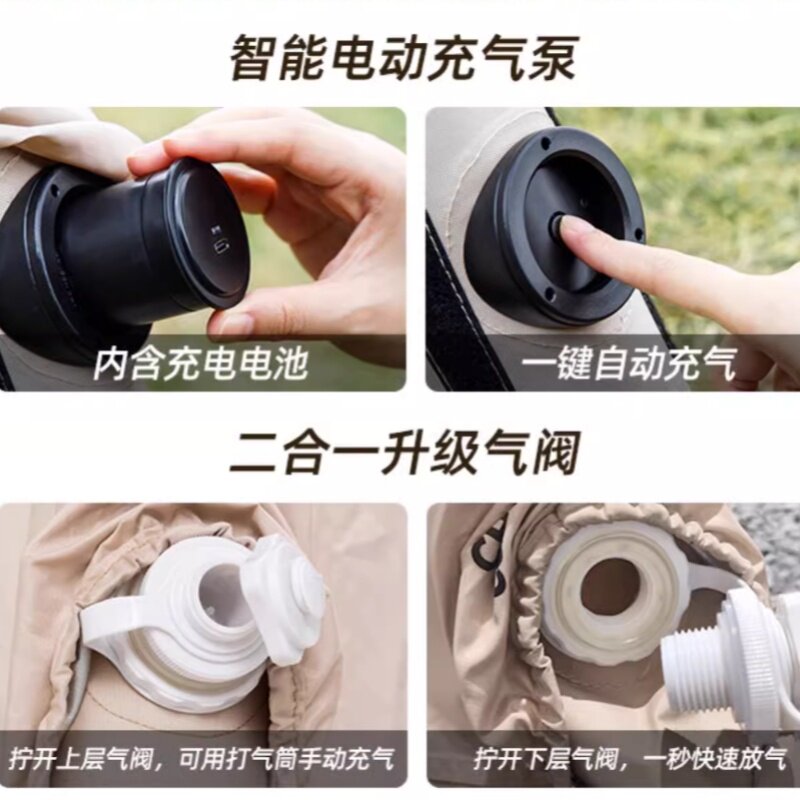 智能电动充气泵

内含充电电池

一键自动充气

二合一升级气阀

拧开上层气阀，可用打气筒手动充气

拧开下层气阀，一秒快速放气