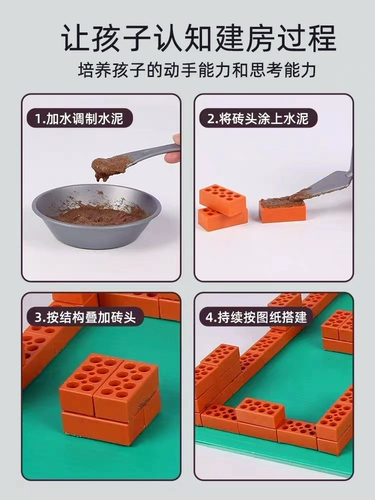 让孩子认知建房过程
培养孩子的动手能力和思考能力

1.加水调制水泥

2.将砖头涂上水泥

3.按结构叠加砖头

4.持续按图纸搭建