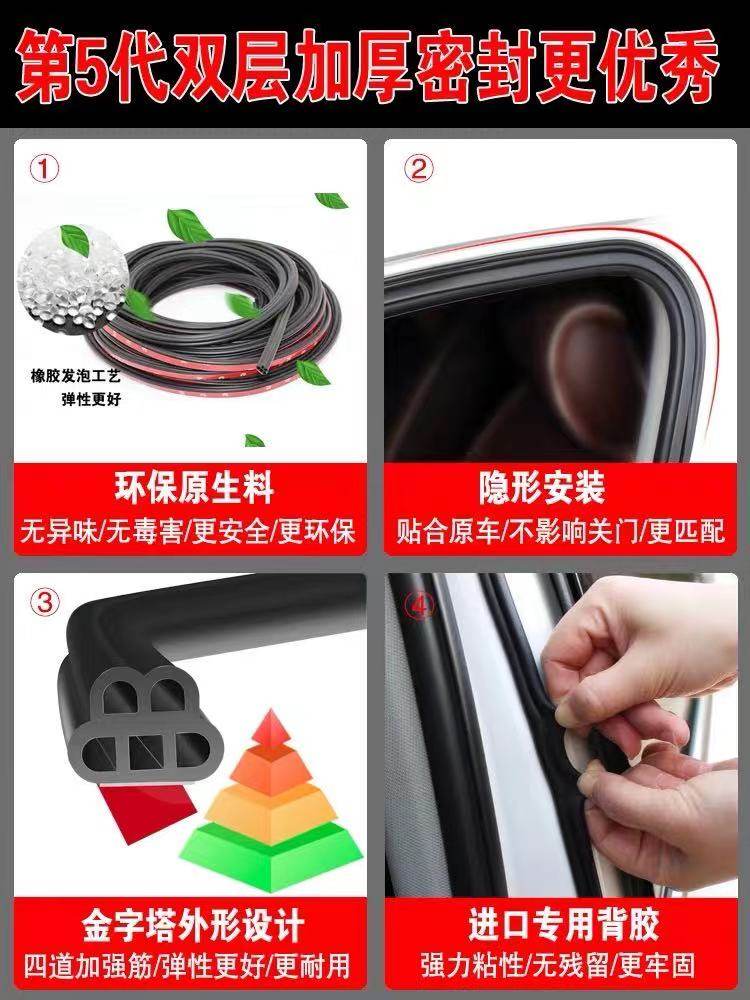 第5代双层加厚密封更优秀

①

橡胶发泡工艺
弹性更好

环保原生料
无异味/无毒害/更安全/更环保

②

隐形安装
贴合原车/不影响关门/更匹配

③

金字塔外形设计
四道加强筋/弹性更好/更耐用

④

进口专用背胶
强力粘性/无残留/更牢固