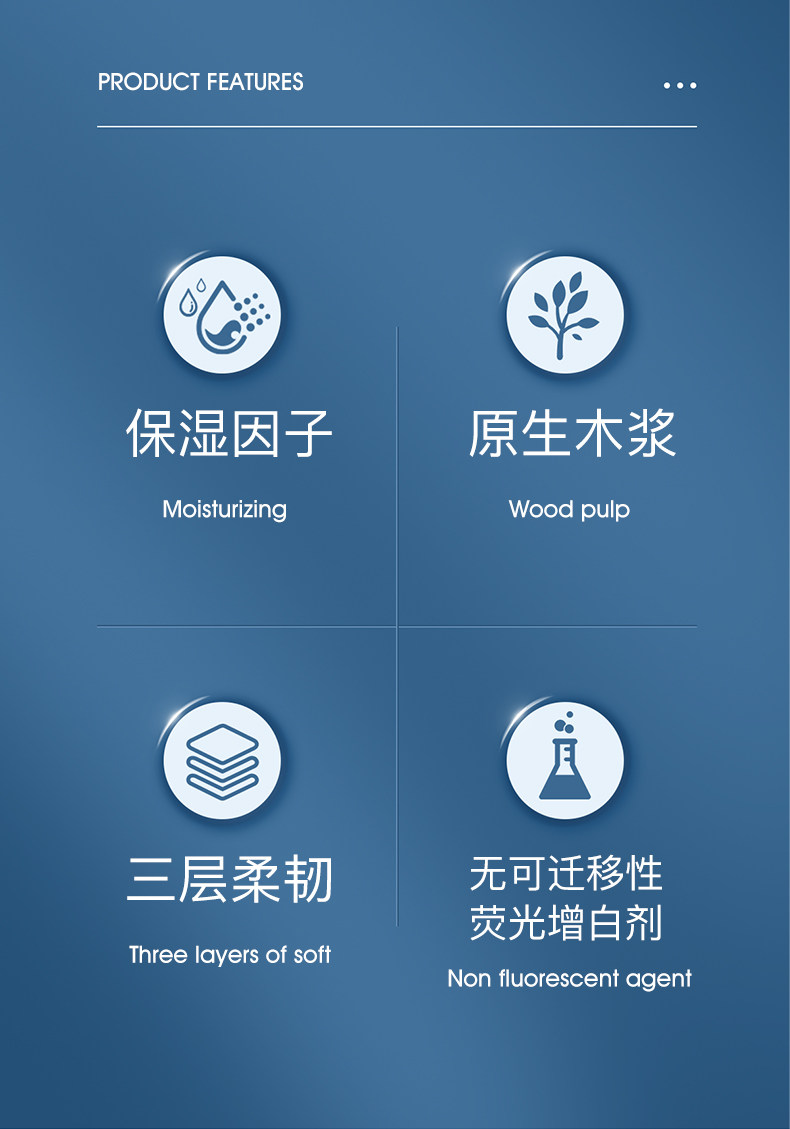 PRODUCT FEATURES

保湿因子

Moisturizing

原生木浆

Wood pulp

三层柔韧

Three layers of soft

无可迁移性
荧光增白剂

Non fluorescent agent