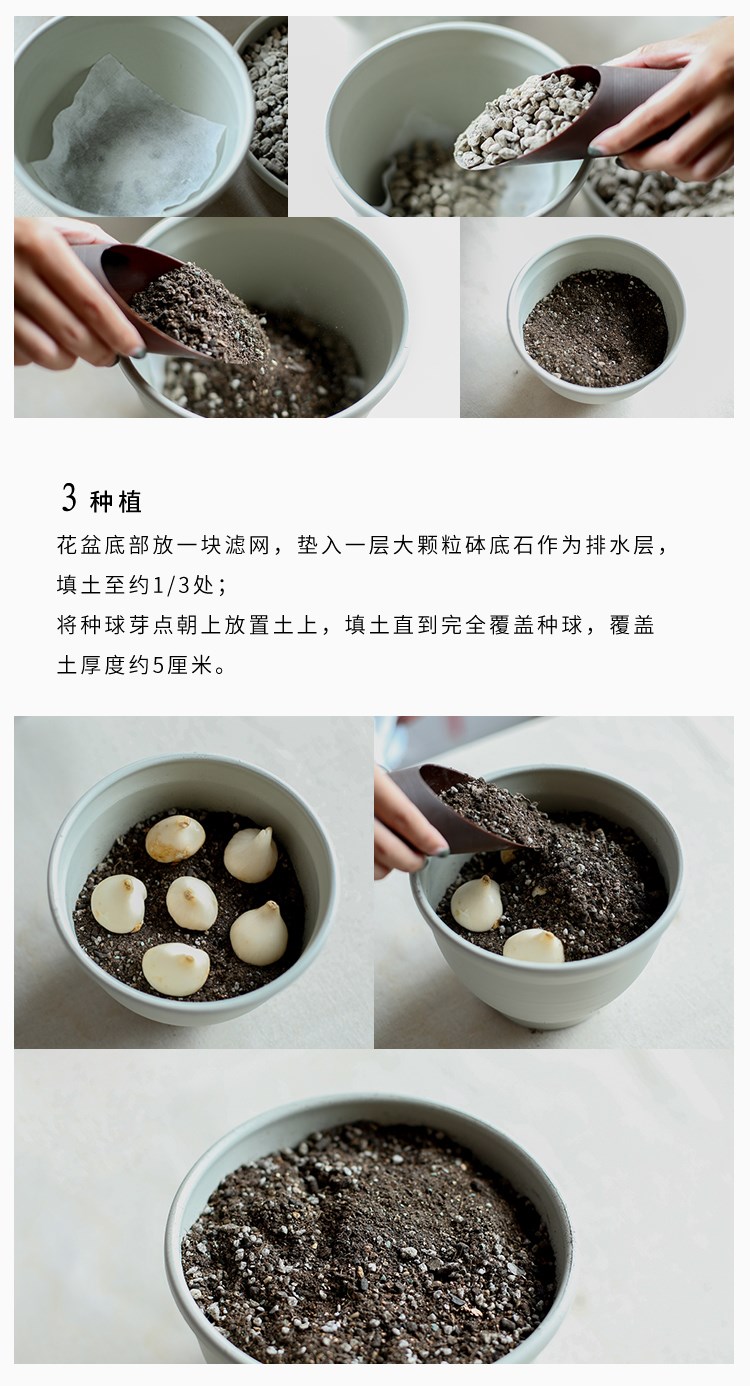 3 种植

花盆底部放一块滤网，垫入一层大颗粒砵底石作为排水层，填土至约1/3处；
将种球芽点朝上放置土上，填土直到完全覆盖种球，覆盖土厚度约5厘米。