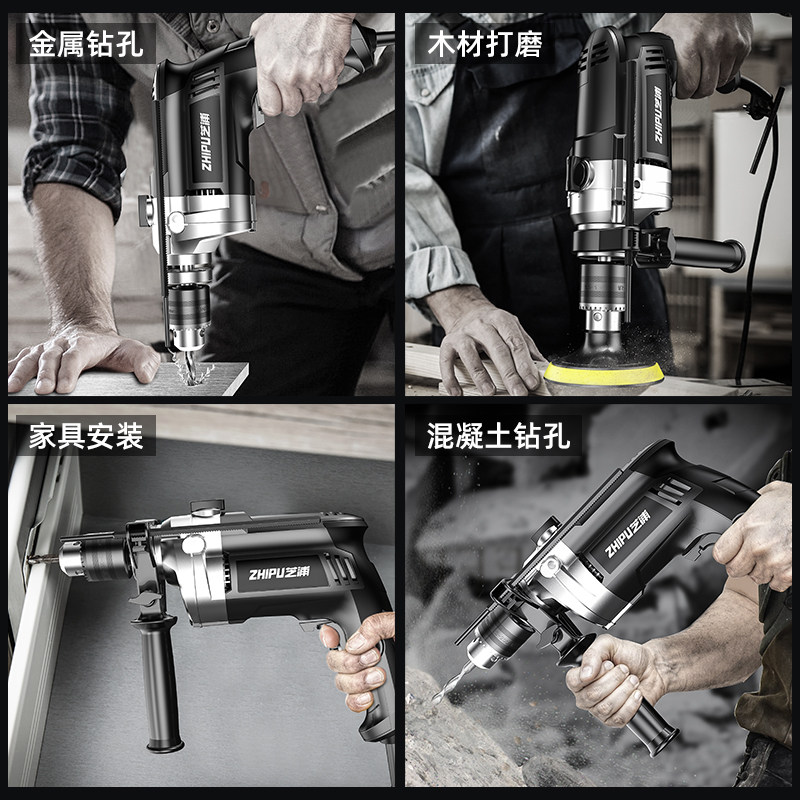 金属钻孔

ZHIPU芝浦

木材打磨

ZHIPU芝浦

家具安装

ZHIPU芝浦

混凝土钻孔

ZHIPU芝浦