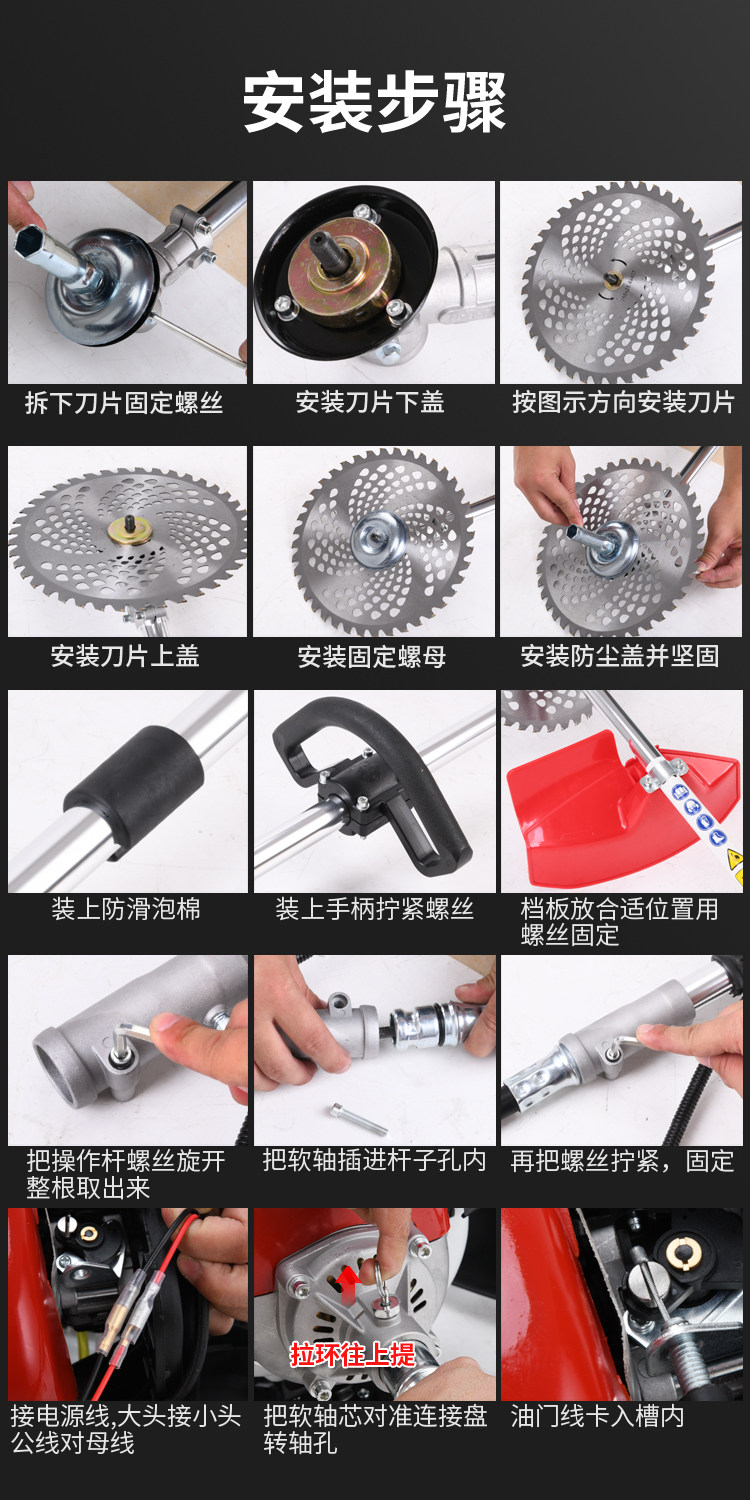 安装步骤

拆下刀片固定螺丝

安装刀片下盖

按图示方向安装刀片

安装刀片上盖

安装固定螺母

安装防尘盖并坚固

装上防滑泡棉

装上手柄拧紧螺丝

档板放合适位置用螺丝固定

把操作杆螺丝旋开整根取出来

把软轴插进杆子孔内

再把螺丝拧紧，固定

接电源线,大头接小头公线对母线

拉环往上提

把软轴芯对准连接盘转轴孔

油门线卡入槽内