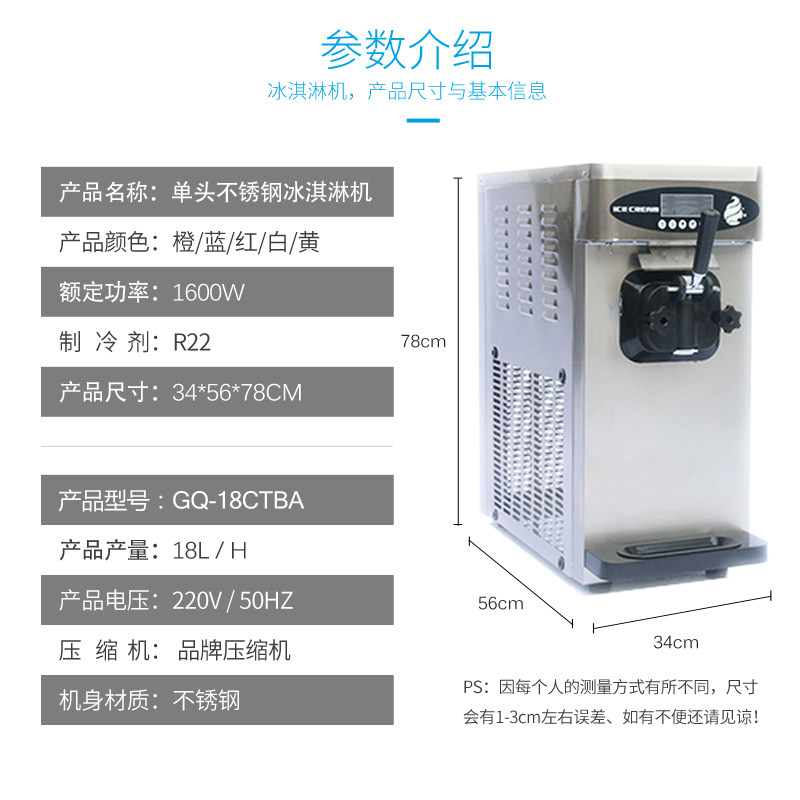 参数介绍

冰淇淋机，产品尺寸与基本信息

产品名称：单头不锈钢冰淇淋机

产品颜色：橙/蓝/红/白/黄

额定功率：1600W

制 冷 剂：R22

产品尺寸：34*56*78CM

产品型号：GQ-18CTBA

产品产量：18L / H

产品电压：220V / 50HZ

压 缩 机：品牌压缩机

机身材质：不锈钢

ICE CREAM

78cm

56cm

34cm

PS：因每个人的测量方式有所不同，尺寸会有1-3cm左右误差、如有不便还请见谅！