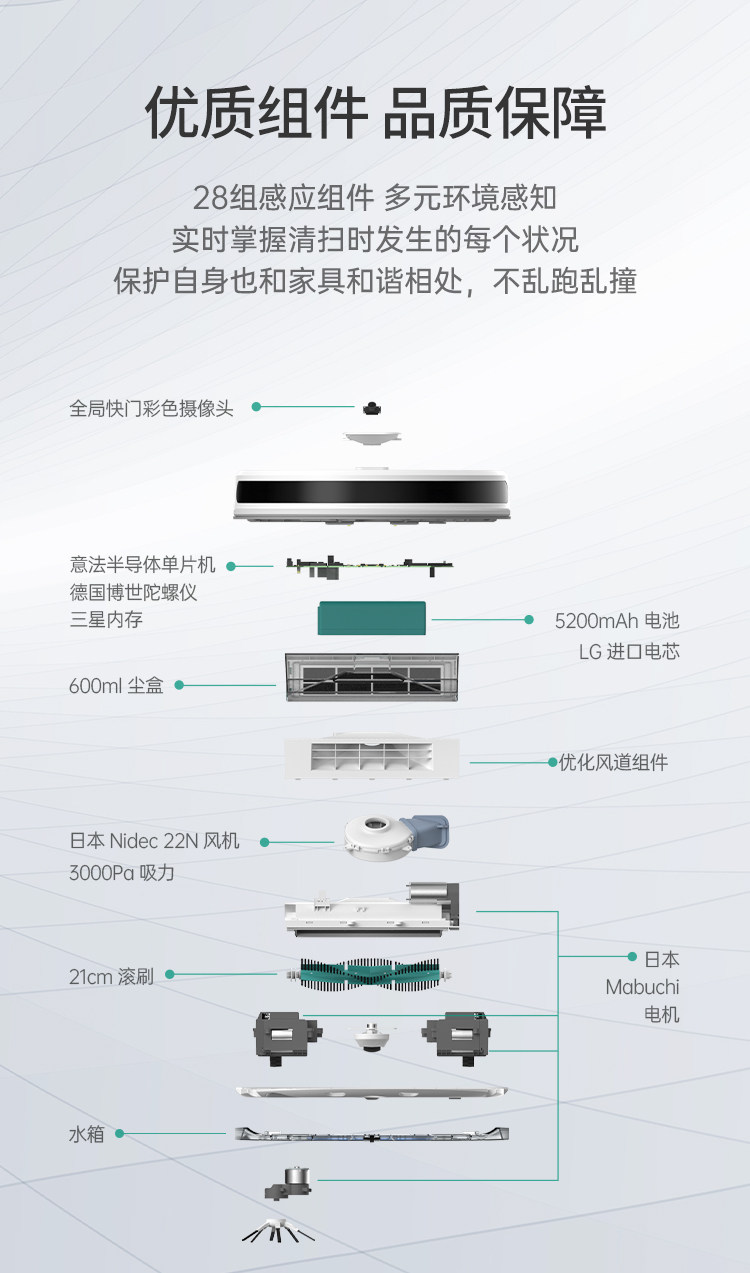 优质组件 品质保障

28组感应组件 多元环境感知
实时掌握清扫时发生的每个状况
保护自身也和家具和谐相处，不乱跑乱撞

全局快门彩色摄像头

意法半导体单片机
德国博世陀螺仪
三星内存

5200mAh 电池
LG 进口电芯

600ml 尘盒

优化风道组件

日本 Nidec 22N 风机
3000Pa 吸力

21cm 滚刷

日本
Mabuchi
电机

水箱