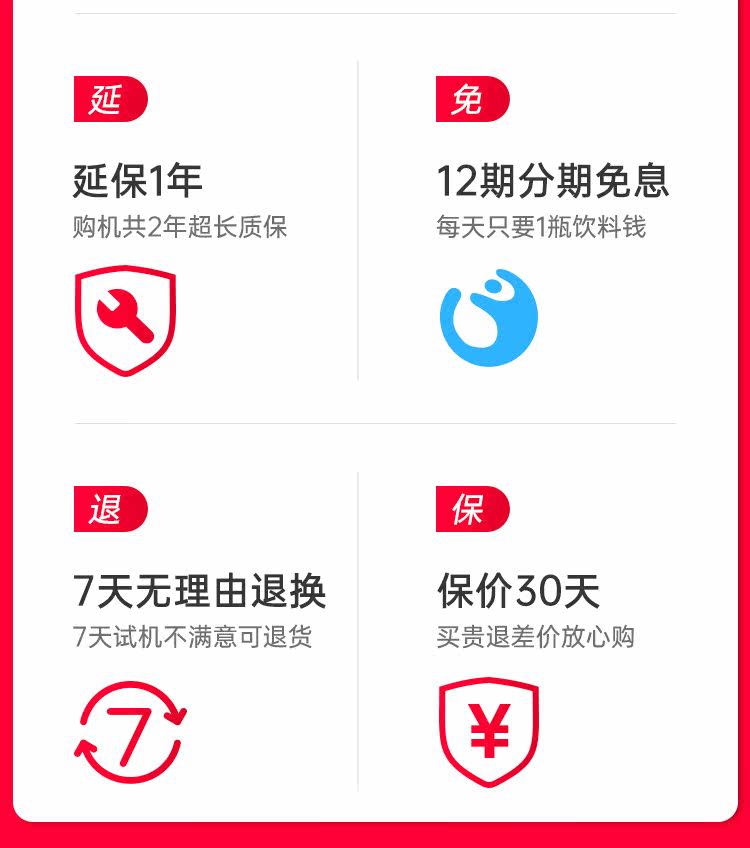 延

延保1年

购机共2年超长质保

免

12期分期免息

每天只要1瓶饮料钱

退

7天无理由退换

7天试机不满意可退货

7

保

保价30天

买贵退差价放心购

¥