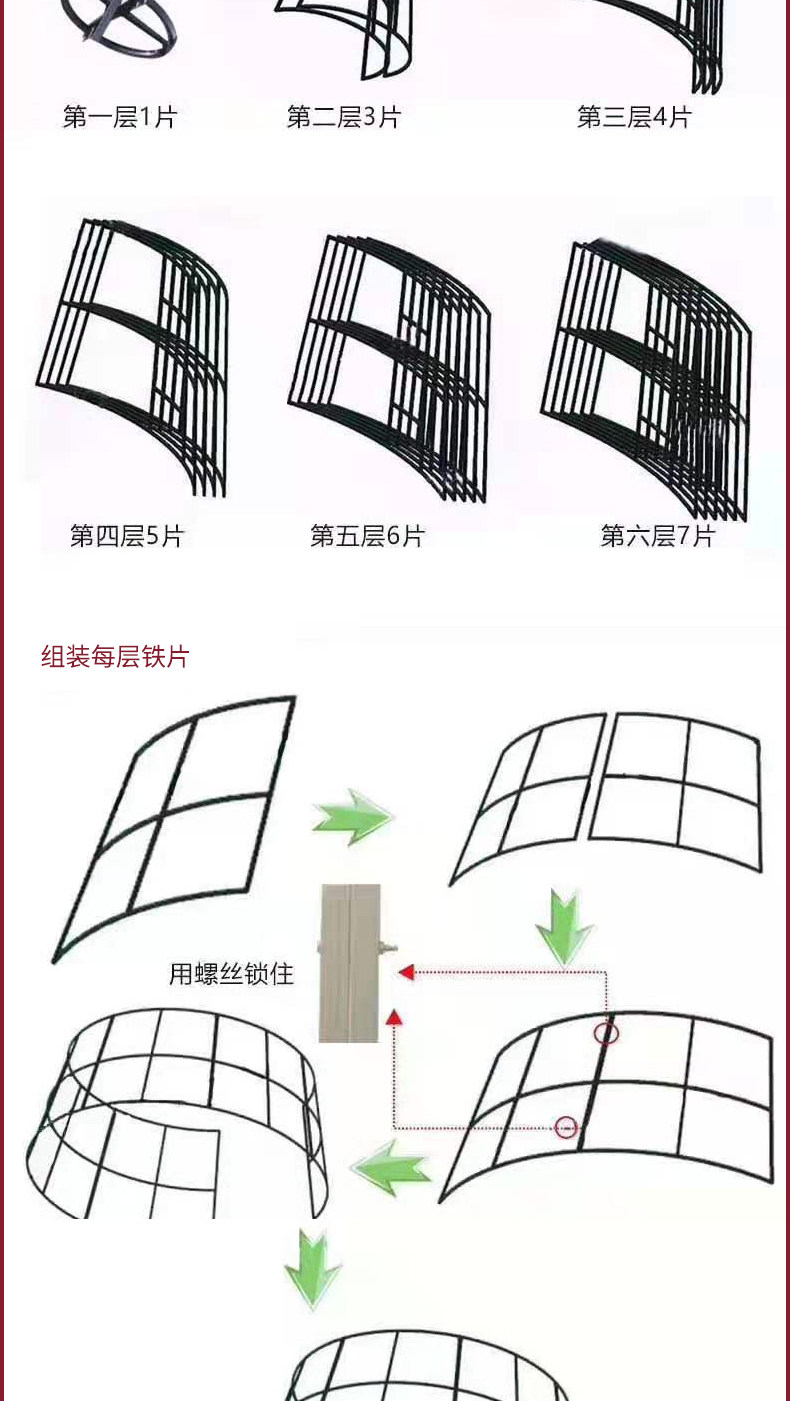 第一层1片

第二层3片

第三层4片

第四层5片

第五层6片

第六层7片

组装每层铁片

用螺丝锁住