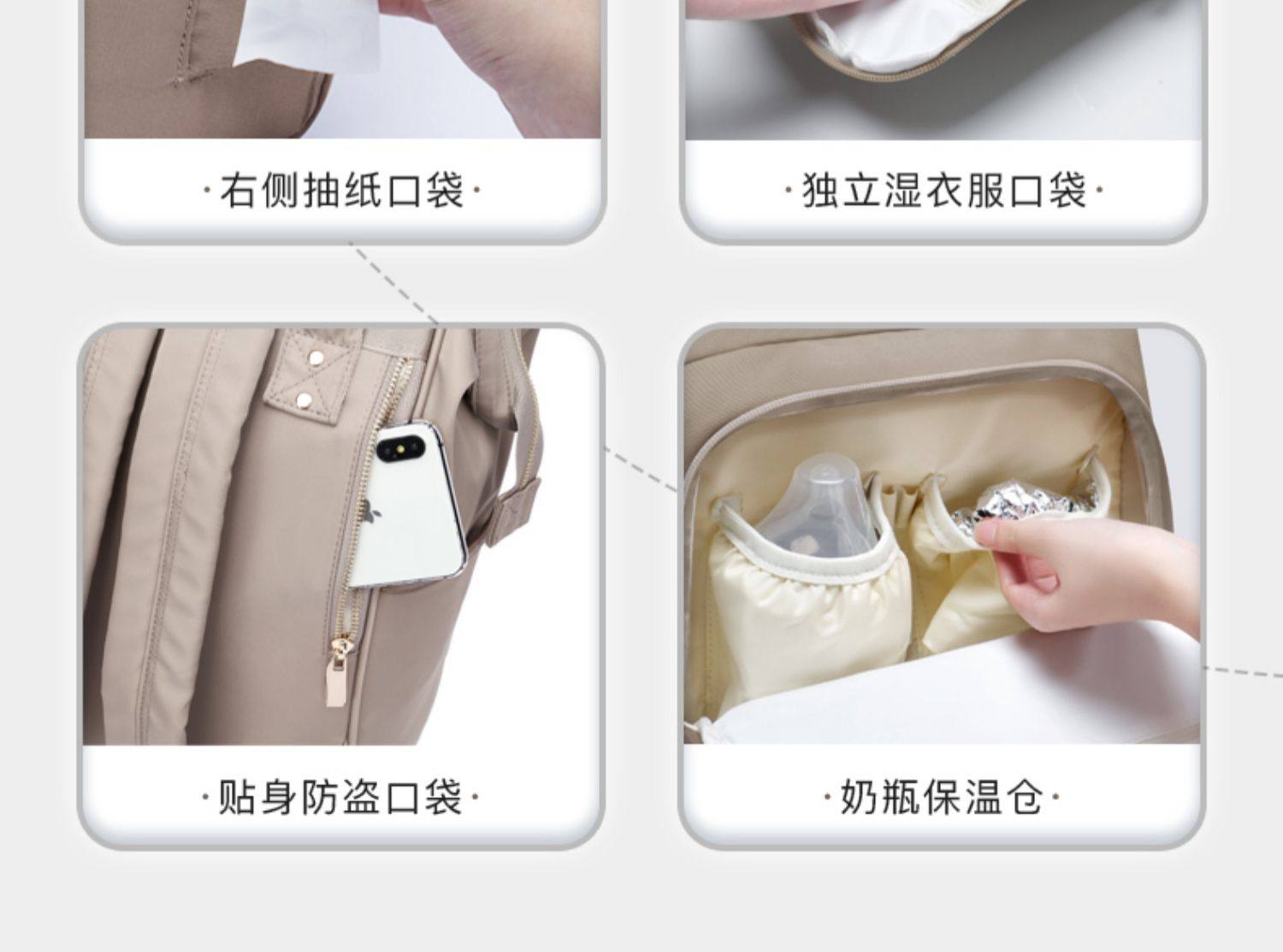 ·右侧抽纸口袋·

·独立湿衣服口袋·

·贴身防盗口袋·

·奶瓶保温仓·