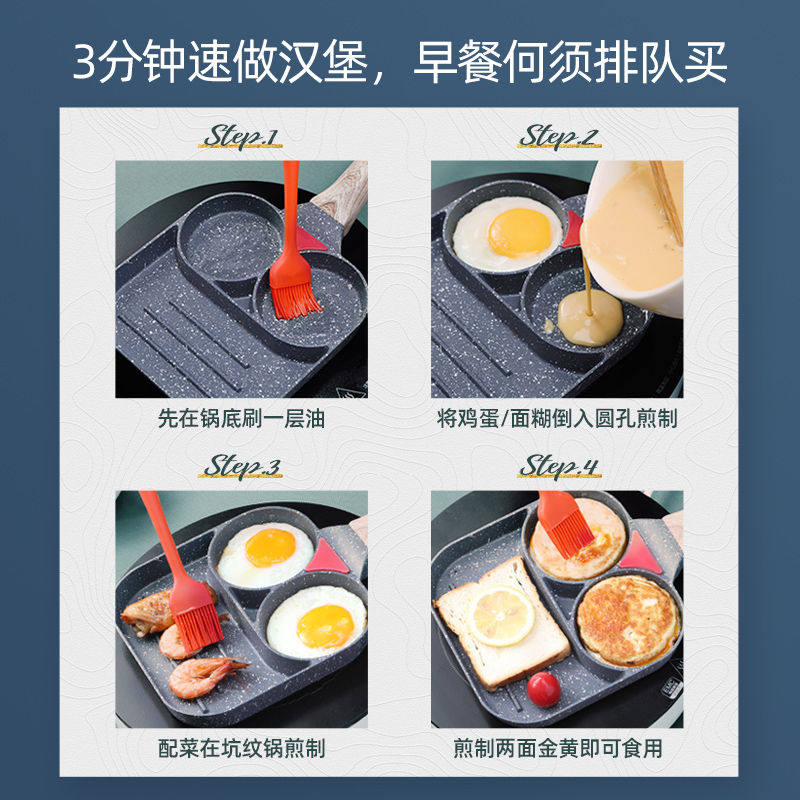 3分钟速做汉堡，早餐何须排队买

Step.1

先在锅底刷一层油

Step.2

将鸡蛋/面糊倒入圆孔煎制

Step.3

配菜在坑纹锅煎制

Step.4

煎制两面金黄即可食用