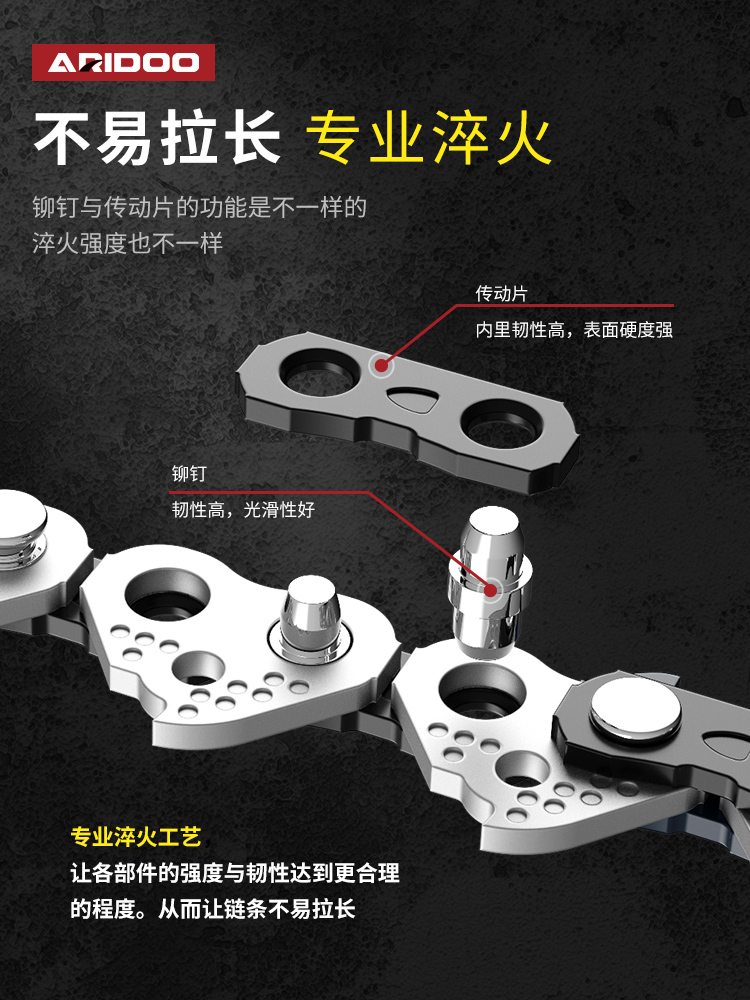 ARIDOO

不易拉长 专业淬火

铆钉与传动片的功能是不一样的
淬火强度也不一样

传动片

内里韧性高，表面硬度强

铆钉

韧性高，光滑性好

专业淬火工艺

让各部件的强度与韧性达到更合理的程度。从而让链条不易拉长