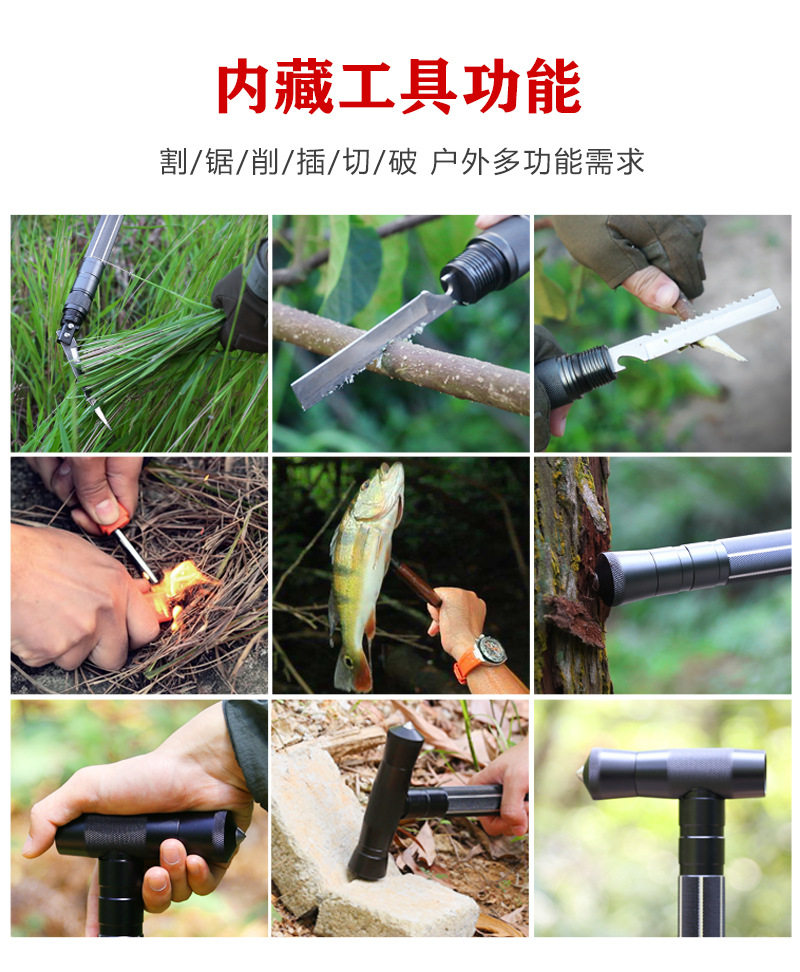 内藏工具功能

割/锯/削/插/切/破 户外多功能需求