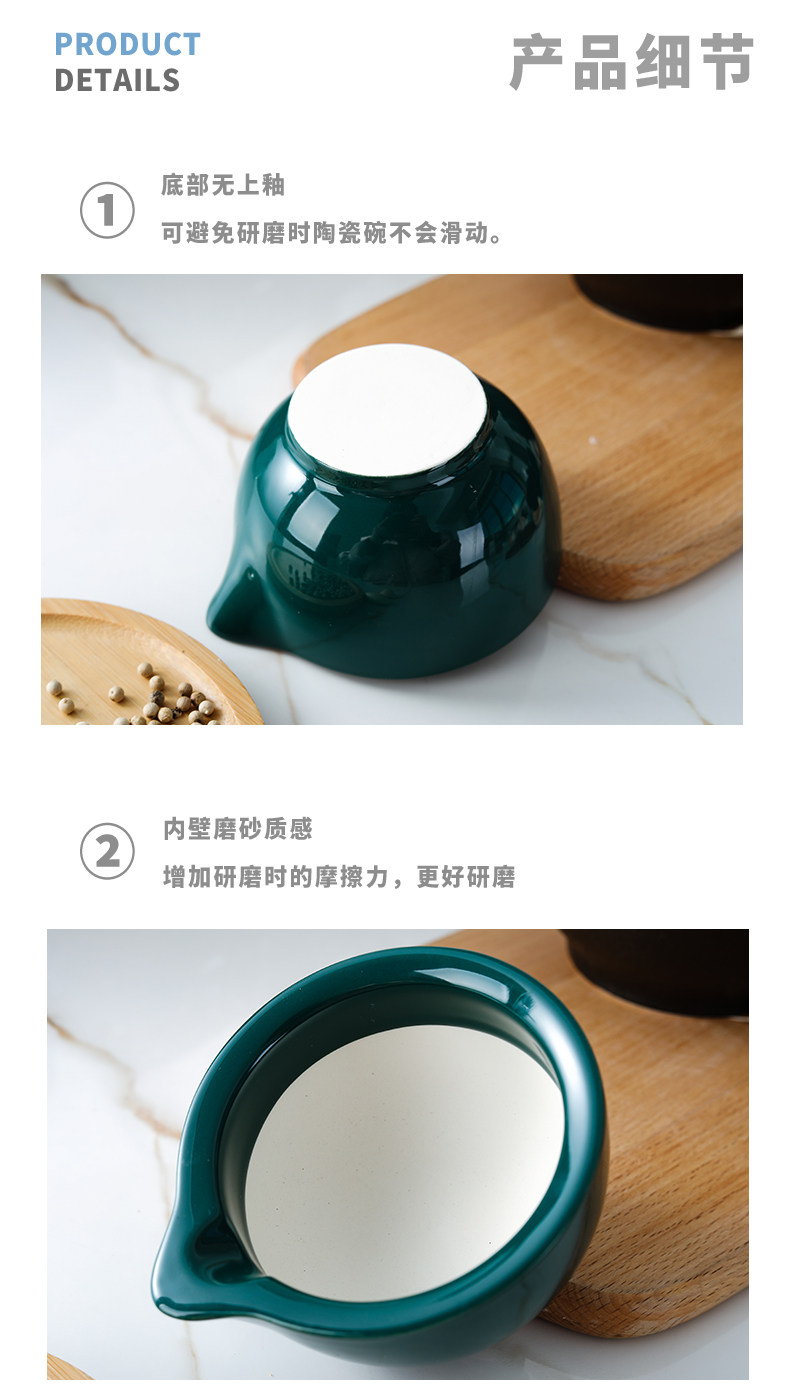 PRODUCT
DETAILS

产品细节

①
底部无上釉
可避免研磨时陶瓷碗不会滑动。

②
内壁磨砂质感
增加研磨时的摩擦力，更好研磨