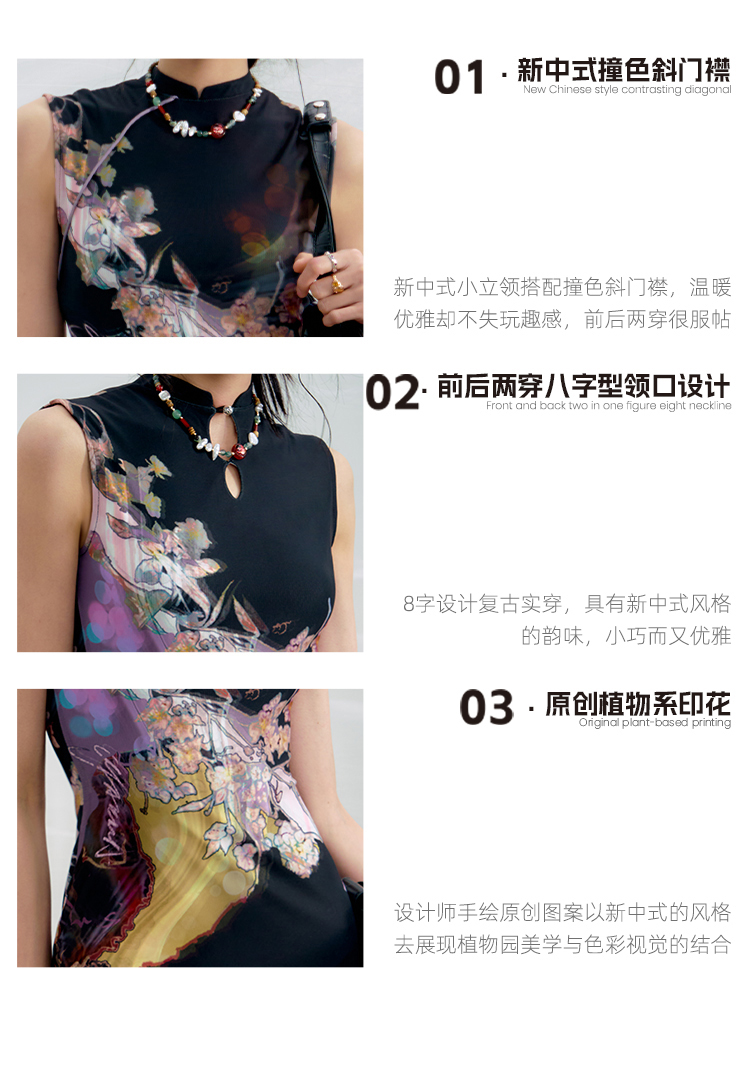 01 · 新中式撞色斜门襟
New Chinese style contrasting diagonal

新中式小立领搭配撞色斜门襟，温暖优雅却不失玩趣感，前后两穿很服帖

02 · 前后两穿八字型领口设计
Front and back two in one figure eight neckline

8字设计复古实穿，具有新中式风格的韵味，小巧而又优雅

03 · 原创植物系印花
Original plant-based printing

设计师手绘原创图案以新中式的风格去展现植物园美学与色彩视觉的结合