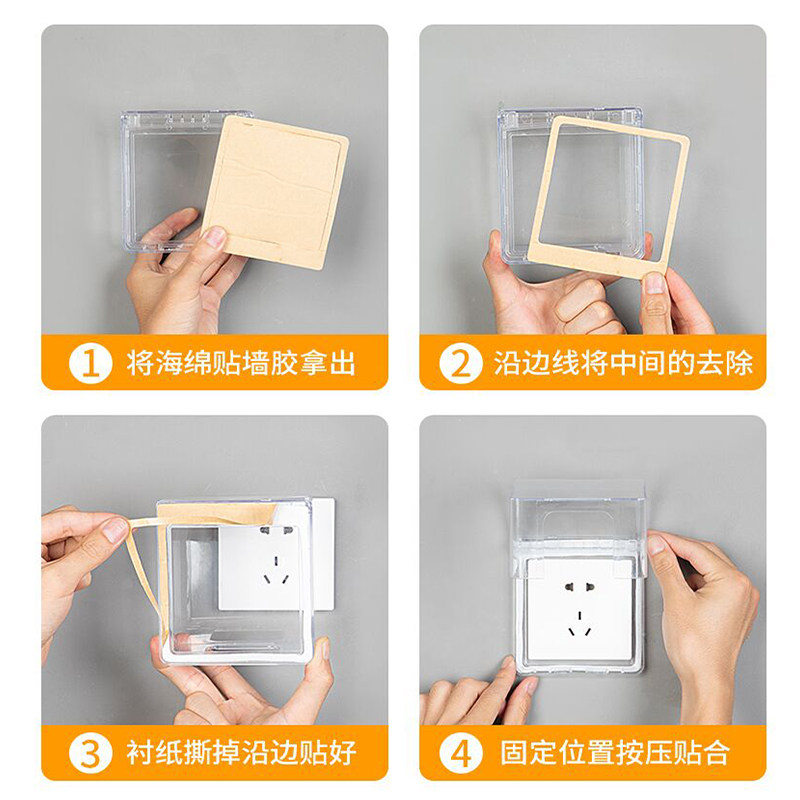 1 将海绵贴墙胶拿出

2 沿边线将中间的去除

3 衬纸撕掉沿边贴好

4 固定位置按压贴合