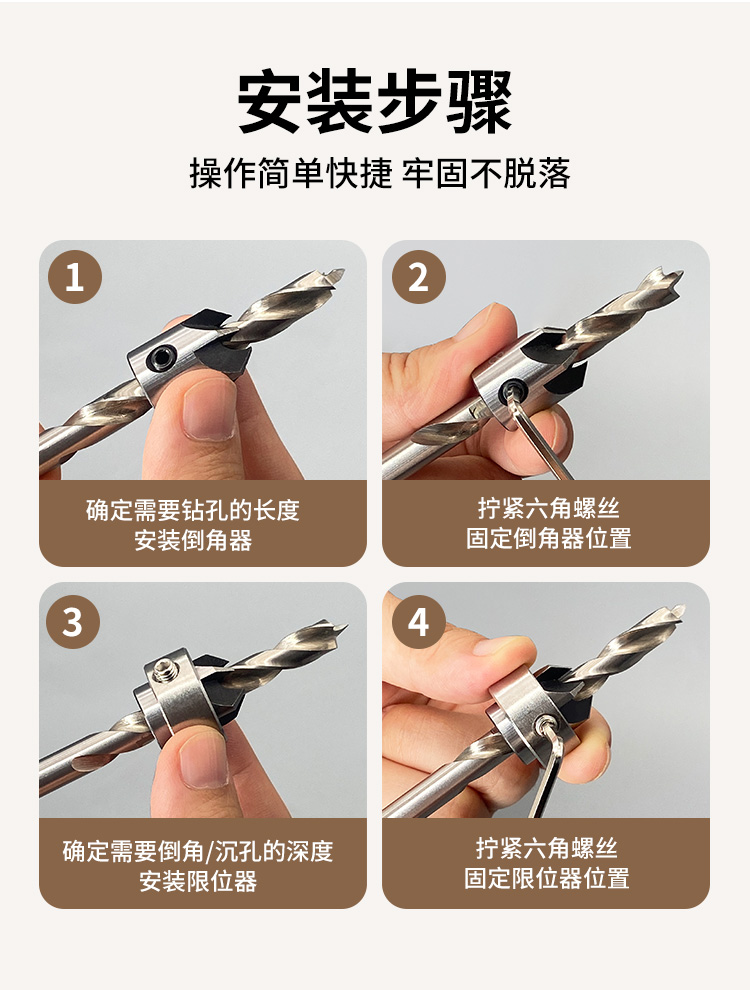 安装步骤

操作简单快捷 牢固不脱落

1

确定需要钻孔的长度
安装倒角器

2

拧紧六角螺丝
固定倒角器位置

3

确定需要倒角/沉孔的深度
安装限位器

4

拧紧六角螺丝
固定限位器位置