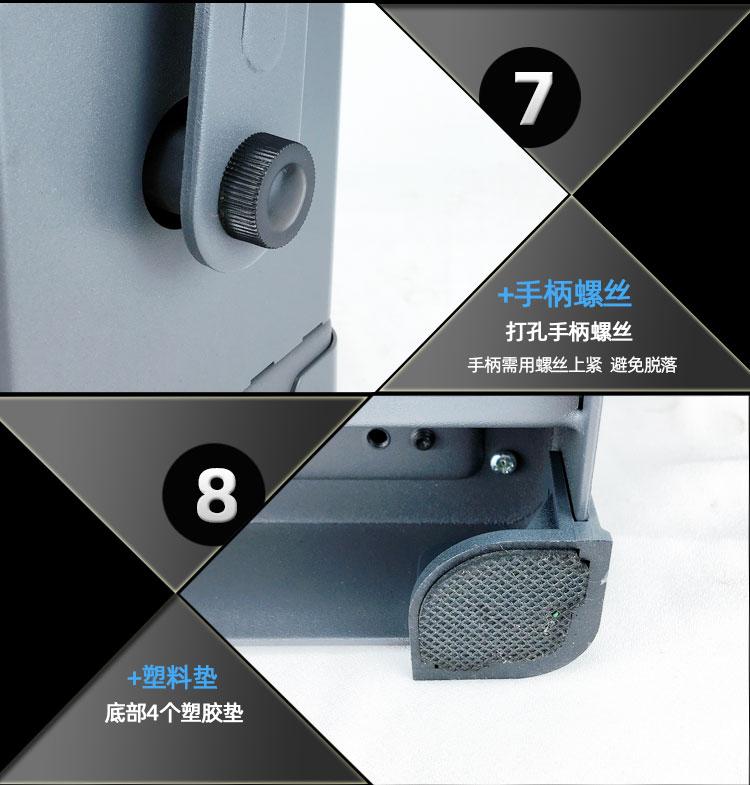 7

+手柄螺丝
打孔手柄螺丝
手柄需用螺丝上紧 避免脱落

8

+塑料垫
底部4个塑胶垫