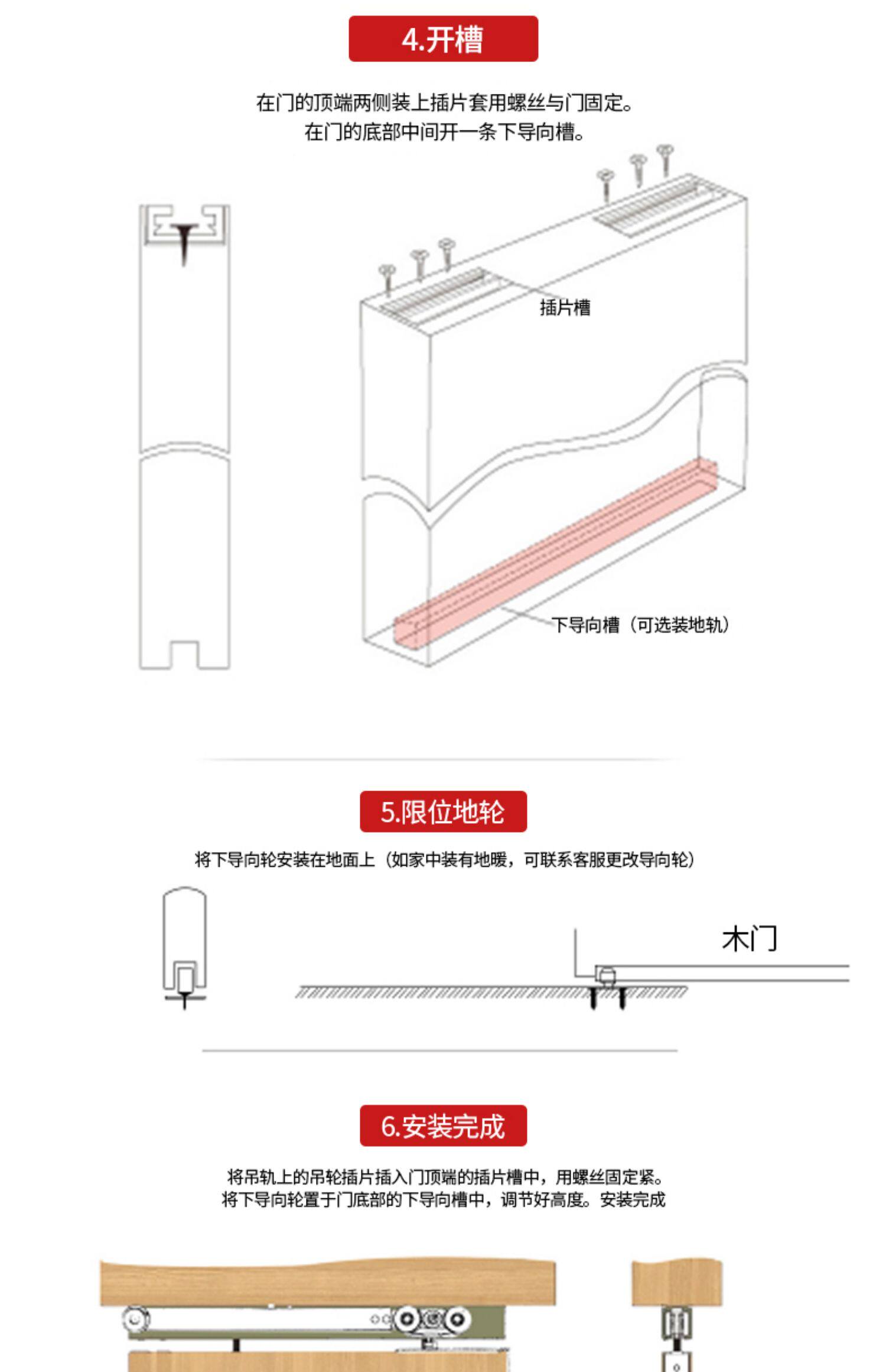 4.开槽

在门的顶端两侧装上插片套用螺丝与门固定。
在门的底部中间开一条下导向槽。

插片槽

下导向槽（可选装地轨）

5.限位地轮

将下导向轮安装在地面上（如家中装有地暖，可联系客服更改导向轮）

木门

6.安装完成

将吊轨上的吊轮插片插入门顶端的插片槽中，用螺丝固定紧。
将下导向轮置于门底部的下导向槽中，调节好高度。安装完成