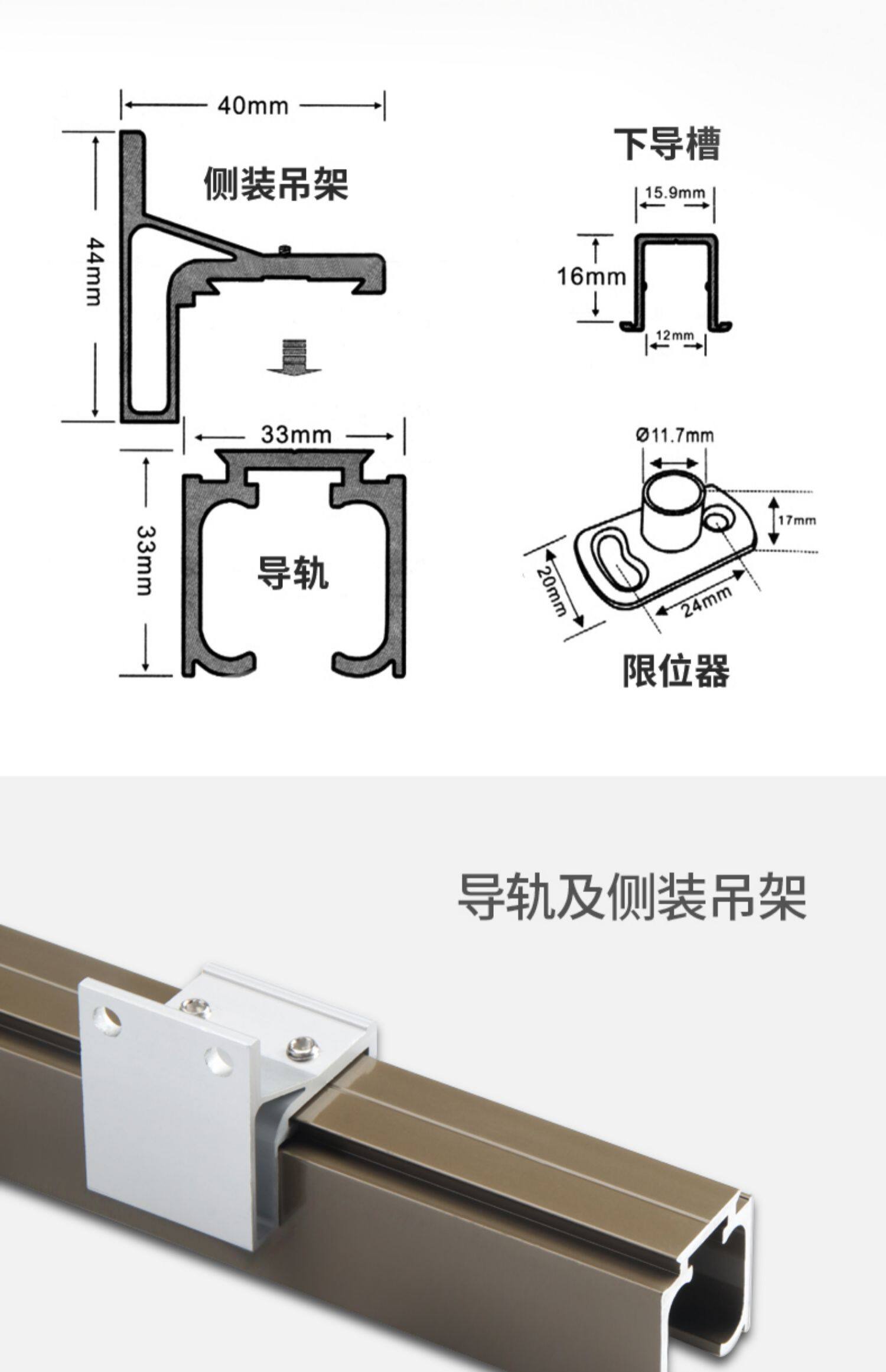 40mm

44mm

侧装吊架

33mm

33mm

导轨

下导槽

15.9mm

16mm

12mm

Ø11.7mm

17mm

20mm

24mm

限位器

导轨及侧装吊架