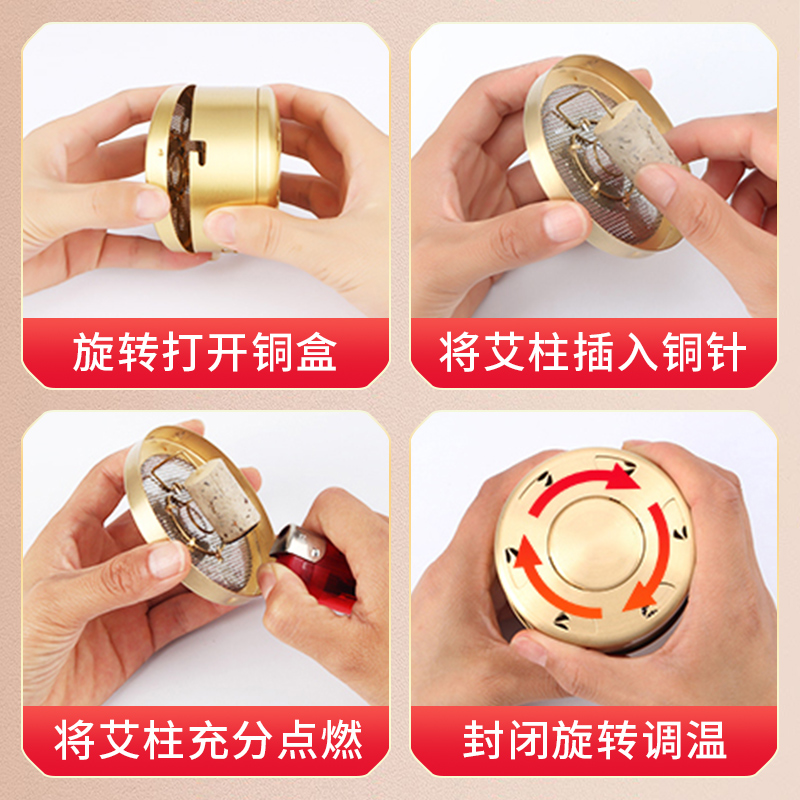 旋转打开铜盒

将艾柱插入铜针

将艾柱充分点燃

封闭旋转调温