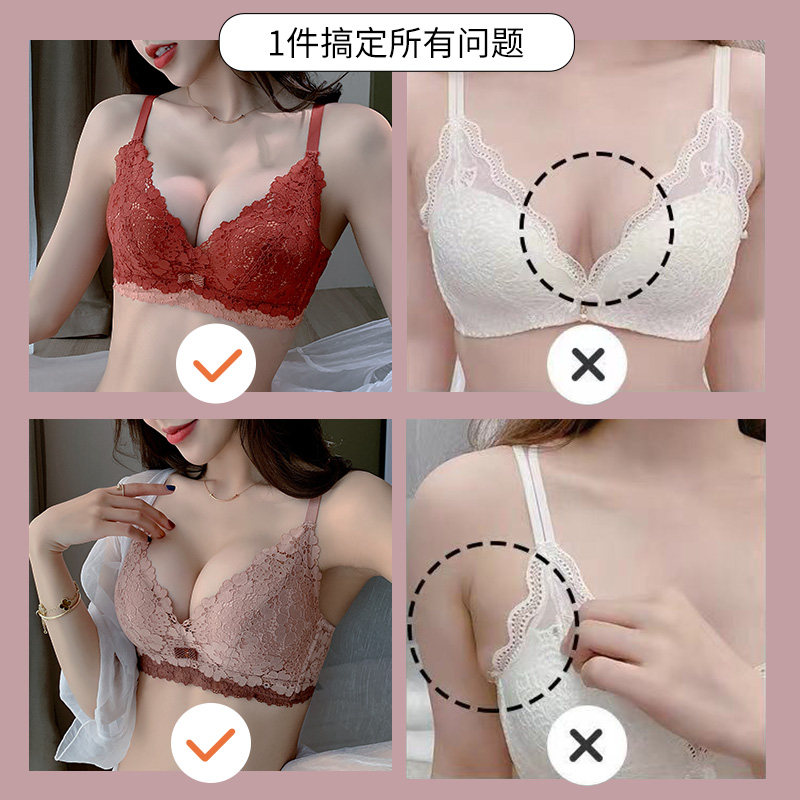 1件搞定所有问题