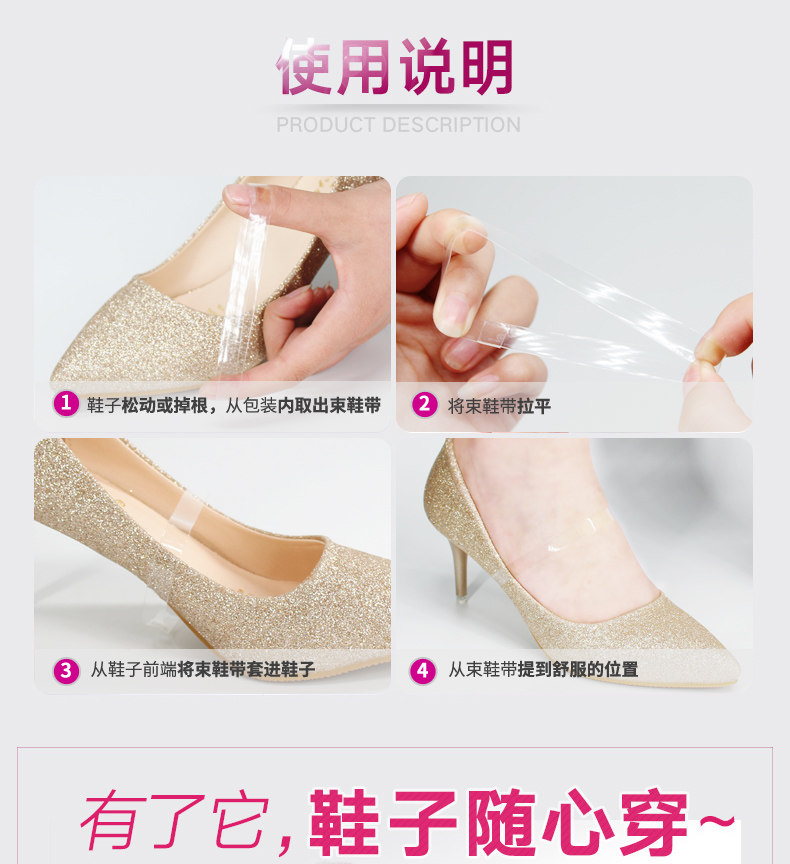 使用说明

PRODUCT DESCRIPTION

1 鞋子松动或掉根，从包装内取出束鞋带

2 将束鞋带拉平

3 从鞋子前端将束鞋带套进鞋子

4 从束鞋带提到舒服的位置

有了它，鞋子随心穿~