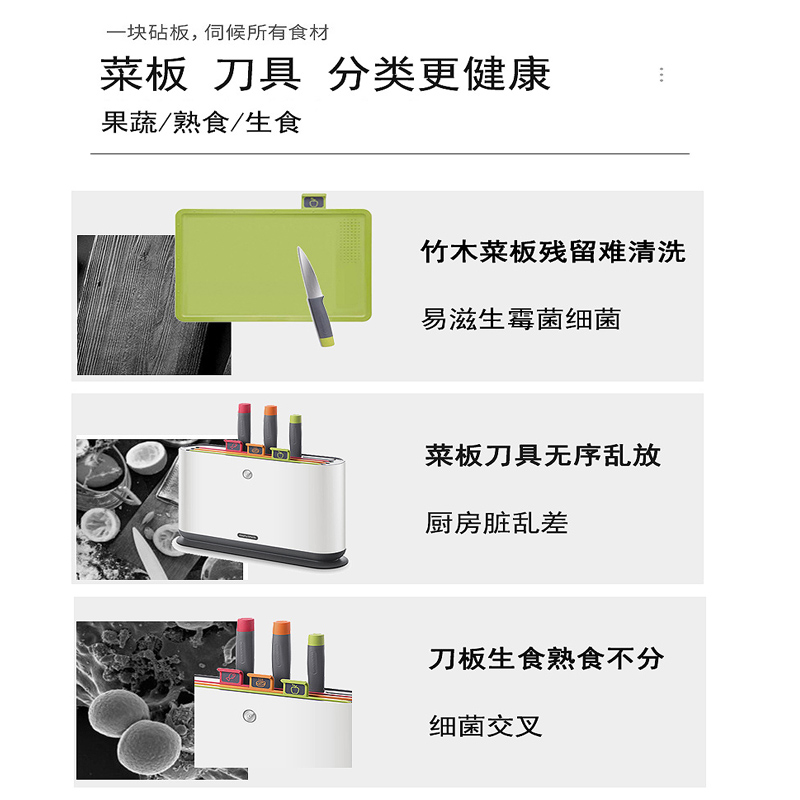 一块砧板，伺候所有食材

菜板 刀具 分类更健康

果蔬/熟食/生食

竹木菜板残留难清洗

易滋生霉菌细菌

菜板刀具无序乱放

厨房脏乱差

刀板生食熟食不分

细菌交叉