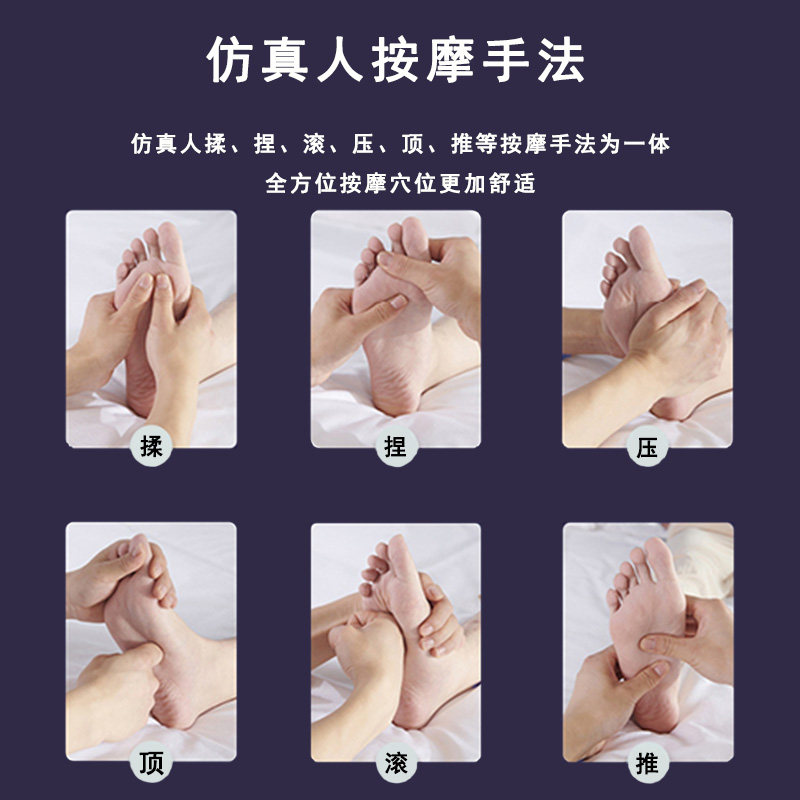 仿真人按摩手法

仿真人揉、捏、滚、压、顶、推等按摩手法为一体
全方位按摩穴位更加舒适

揉

捏

压

顶

滚

推