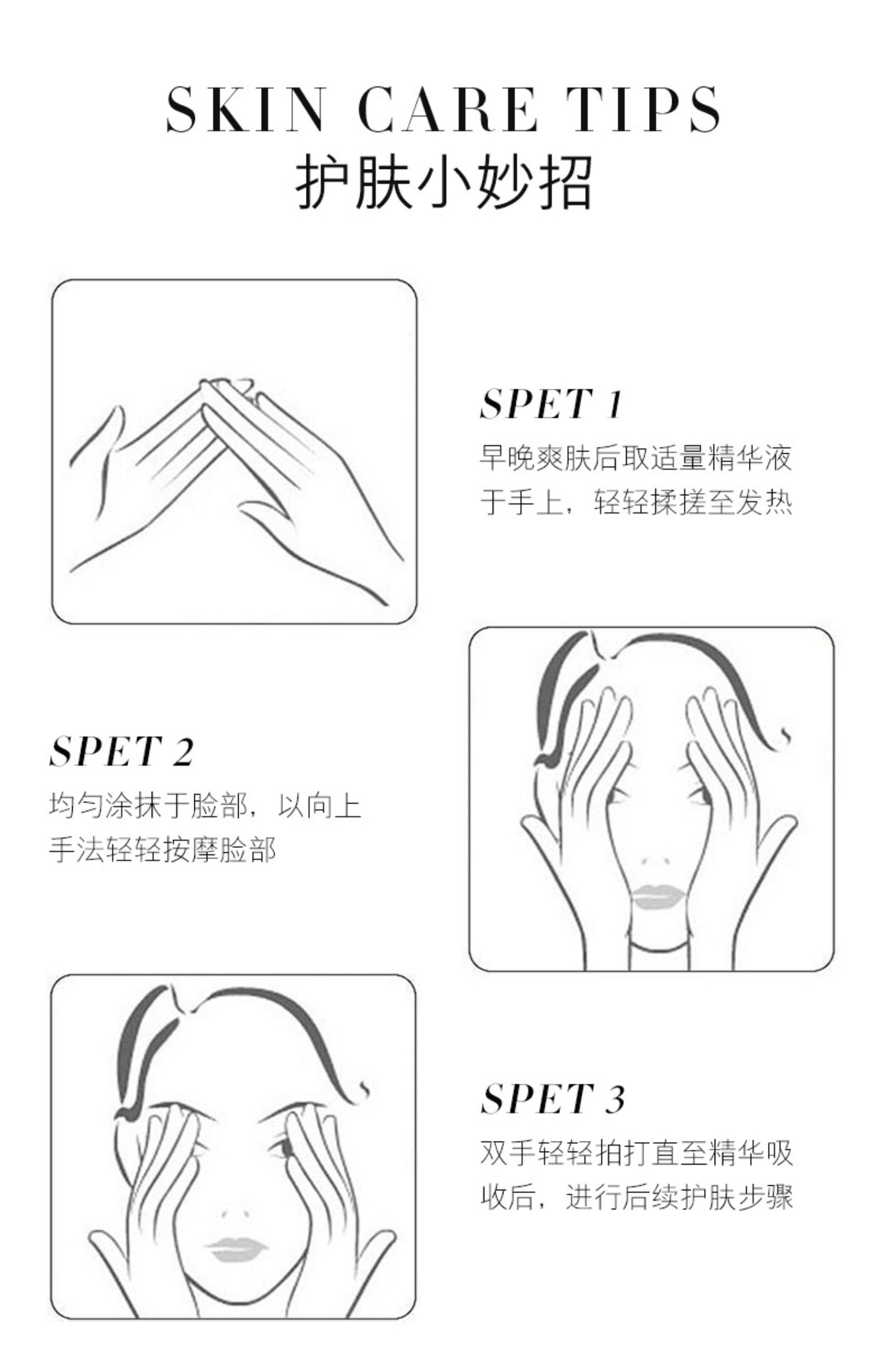 SKIN CARE TIPS
护肤小妙招

SPET 1
早晚爽肤后取适量精华液于手上，轻轻揉搓至发热

SPET 2
均匀涂抹于脸部，以向上手法轻轻按摩脸部

SPET 3
双手轻轻拍打直至精华吸收后，进行后续护肤步骤