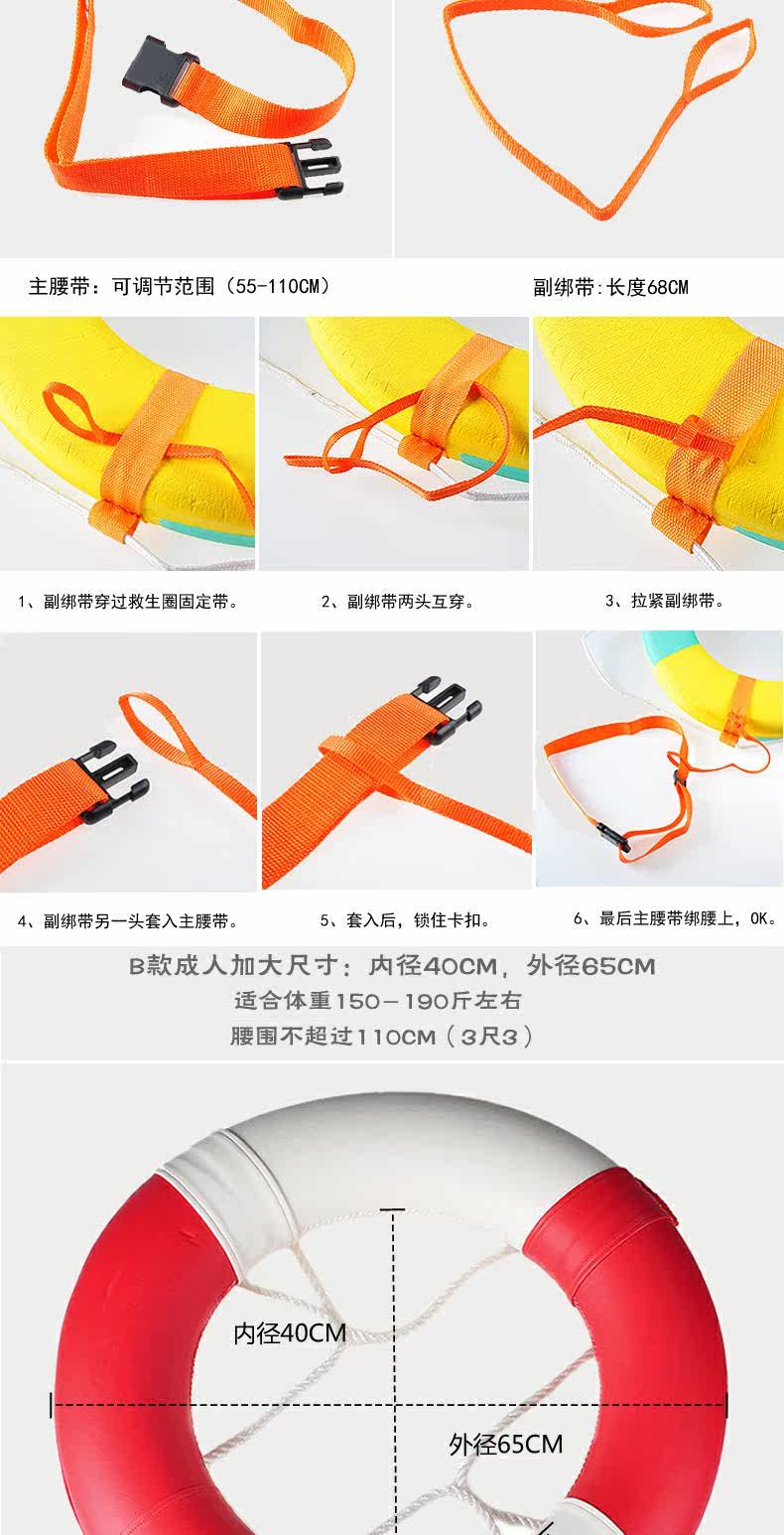 主腰带：可调节范围（55-110CM）

副绑带:长度68CM

1、副绑带穿过救生圈固定带。

2、副绑带两头互穿。

3、拉紧副绑带。

4、副绑带另一头套入主腰带。

5、套入后，锁住卡扣。

6、最后主腰带绑腰上，OK。

B款成人加大尺寸：内径40CM，外径65CM
适合体重150－190斤左右
腰围不超过110CM（3尺3）

内径40CM

外径65CM