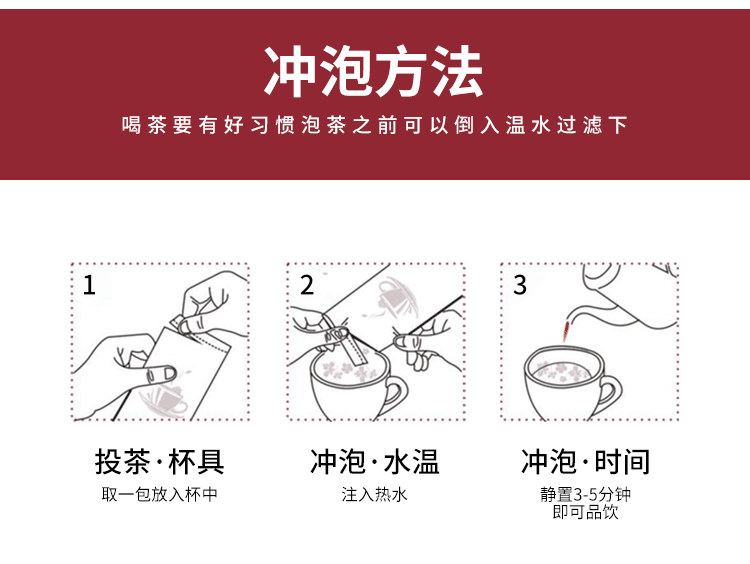 冲泡方法

喝茶要有好习惯泡茶之前可以倒入温水过滤下

1

投茶·杯具
取一包放入杯中

2

冲泡·水温
注入热水

3

冲泡·时间
静置3-5分钟
即可品饮