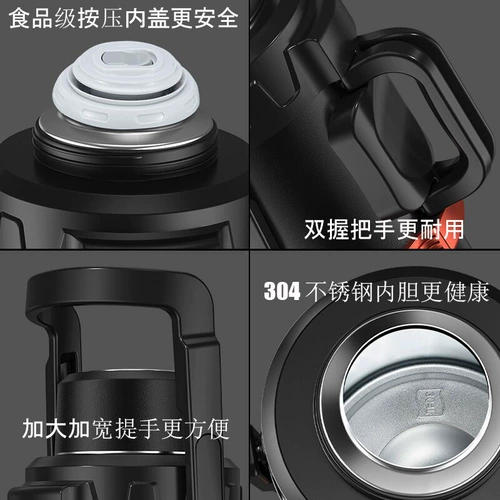 食品级按压内盖更安全

双握把手更耐用

加大加宽提手更方便

304 不锈钢内胆更健康

304